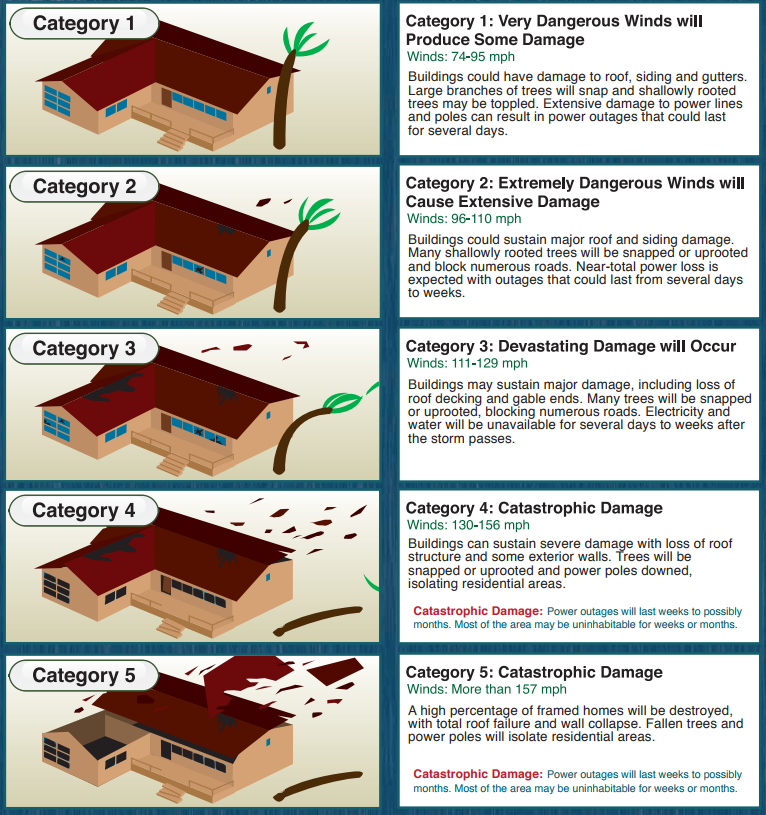 Category 1

Category 1: Very Dangerous Winds will Produce Some Damage
Winds: 74-95 mph

Buildings could have damage to roof, siding and gutters. Large branches of trees will snap and shallowly rooted trees may be toppled. Extensive damage to power lines and poles can result in power outages that could last for several days.

Category 2

Category 2: Extremely Dangerous Winds will Cause Extensive Damage
Winds: 96-110 mph

Buildings could sustain major roof and siding damage. Many shallowly rooted trees will be snapped or uprooted and block numerous roads. Near-total power loss is expected with outages that could last from several days to weeks.

Category 3

Category 3: Devastating Damage will Occur
Winds: 111-129 mph

Buildings may sustain major damage, including loss of roof decking and gable ends. Many trees will be snapped or uprooted, blocking numerous roads. Electricity and water will be unavailable for several days to weeks after the storm passes.

Category 4

Category 4: Catastrophic Damage
Winds: 130-156 mph

Buildings can sustain severe damage with loss of roof structure and some exterior walls. Trees will be snapped or uprooted and power poles downed, isolating residential areas.

Catastrophic Damage: Power outages will last weeks to possibly months. Most of the area may be uninhabitable for weeks or months.

Category 5

Category 5: Catastrophic Damage
Winds: More than 157 mph

A high percentage of framed homes will be destroyed, with total roof failure and wall collapse. Fallen trees and power poles will isolate residential areas.

Catastrophic Damage: Power outages will last weeks to possibly months. Most of the area may be uninhabitable for weeks or months.