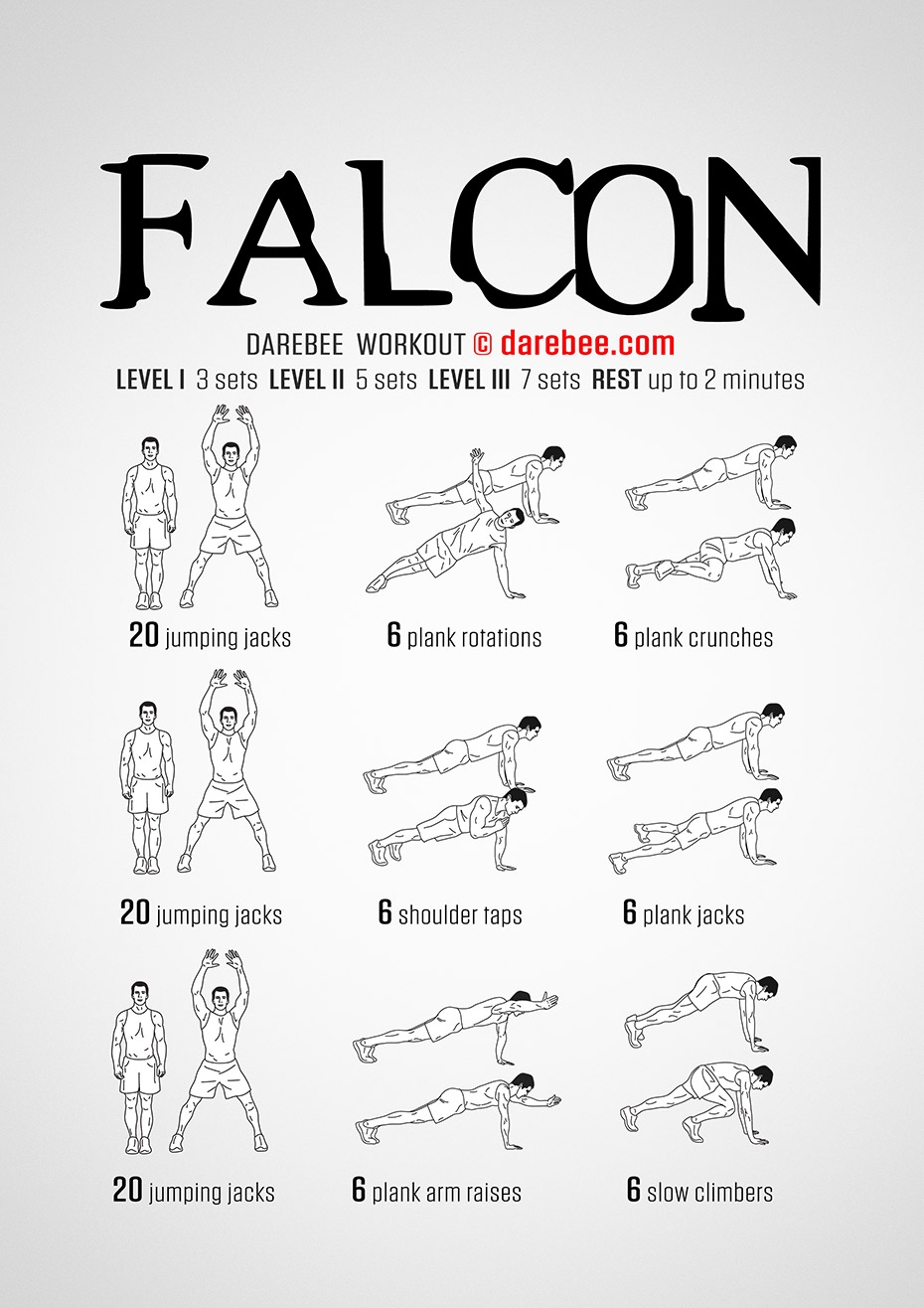 FALCON

DAREBEE WORKOUT © darebee.com

LEVEL I 3 sets LEVEL II 5 sets LEVEL III 7 sets REST up to 2 minutes

20 jumping jacks

6 plank rotations

6 plank crunches

20 jumping jacks

6 shoulder taps

6 plank jacks

20 jumping jacks

6 plank arm raises

6 slow climbers