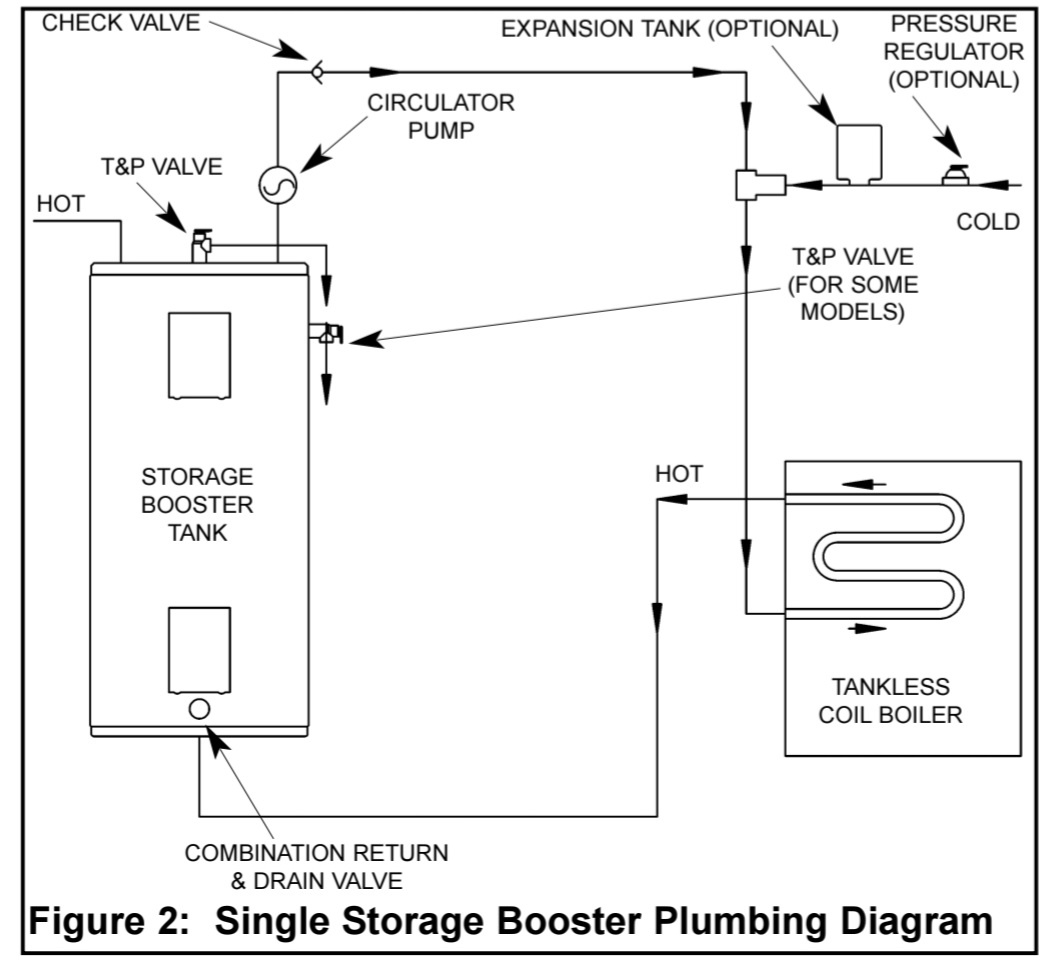 CHECK VALVE

EXPANSION TANK (OPTIONAL)

PRESSURE REGULATOR (OPTIONAL)

CIRCULATOR PUMP

T&P VALVE

HOT

COLD

T&P VALVE (FOR SOME MODELS)

STORAGE BOOSTER TANK

HOT

TANKLESS COIL BOILER

COMBINATION RETURN & DRAIN VALVE

Figure 2: Single Storage Booster Plumbing Diagram