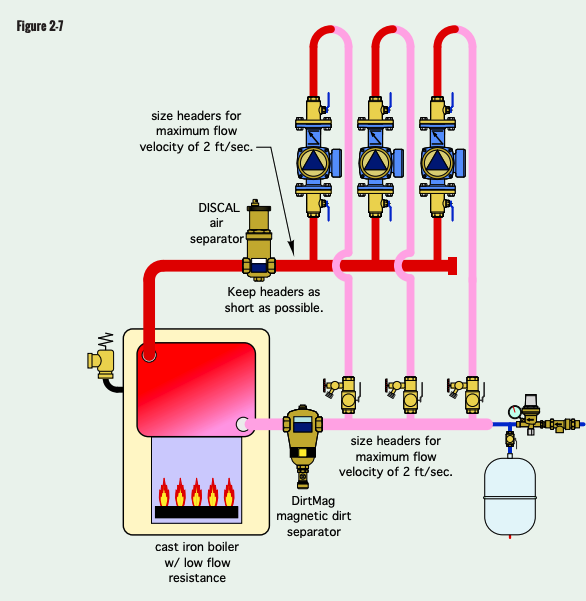 Figure 2-7

size headers for maximum flow velocity of 2 ft/sec.

DISCAL air separator

Keep headers as short as possible.

size headers for maximum flow velocity of 2 ft/sec.

DirtMag magnetic dirt separator

cast iron boiler w/ low flow resistance