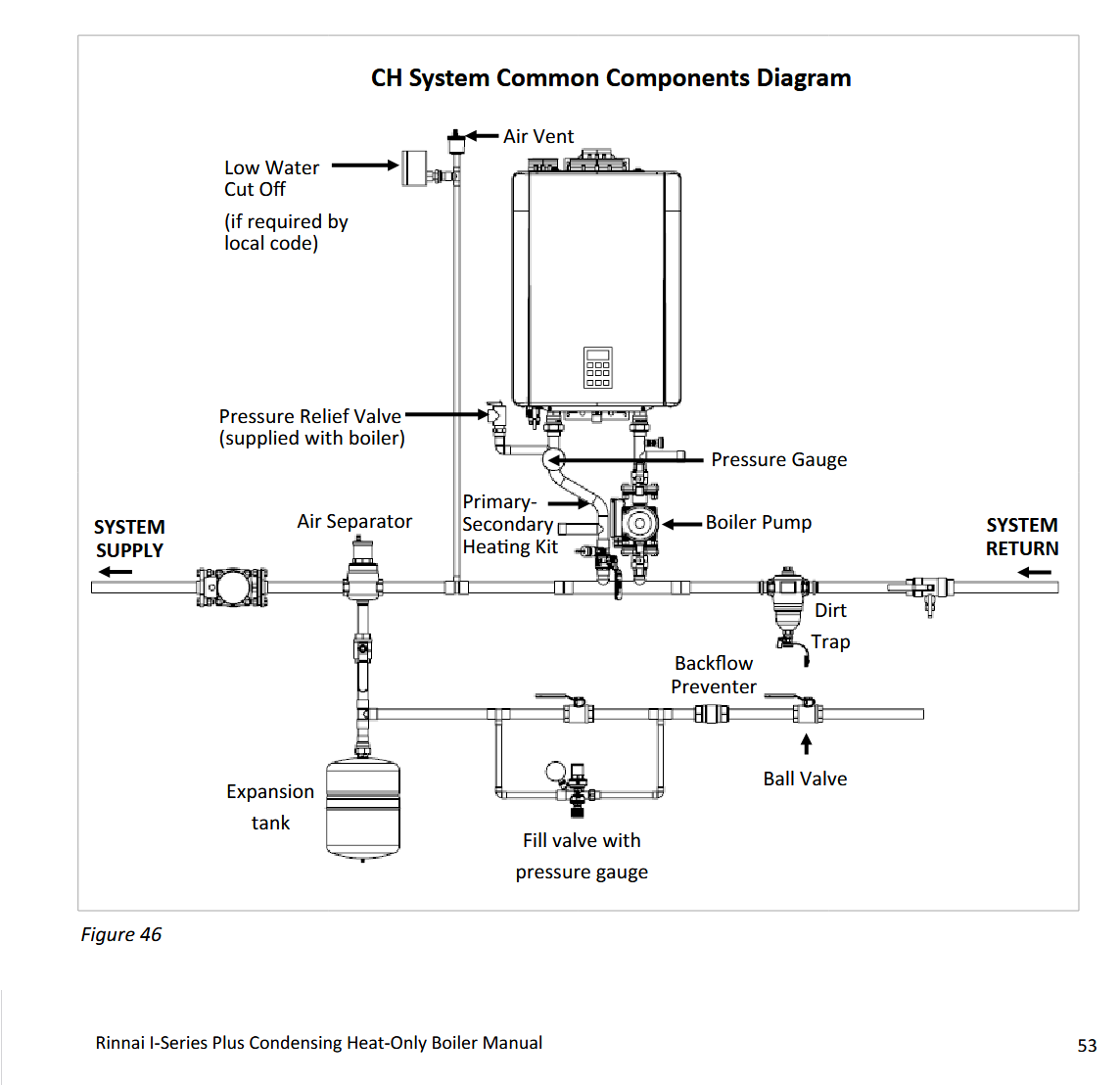 CH System Common Components Diagram

Air Vent

Low Water Cut Off

(if required by local code)

Pressure Relief Valve (supplied with boiler)

Pressure Gauge

Primary-Secondary Heating Kit

Boiler Pump

SYSTEM SUPPLY

Air Separator

SYSTEM RETURN

Dirt Trap

Backflow Preventer

Ball Valve

Expansion tank

Fill valve with pressure gauge

Figure 46

Rinnai I-Series Plus Condensing Heat-Only Boiler Manual

53