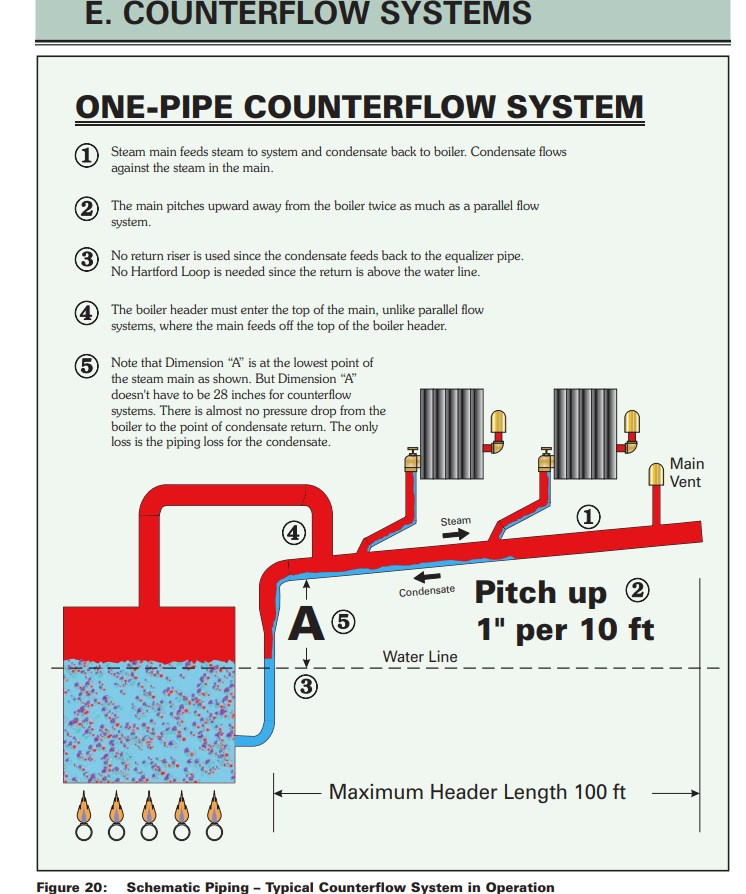 E. COUNTERFLOW SYSTEMS

ONE-PIPE COUNTERFLOW SYSTEM

① Steam main feeds steam to system and condensate back to boiler. Condensate flows against the steam in the main.

② The main pitches upward away from the boiler twice as much as a parallel flow system.

③ No return riser is used since the condensate feeds back to the equalizer pipe. No Hartford Loop is needed since the return is above the water line.

④ The boiler header must enter the top of the main, unlike parallel flow systems, where the main feeds off the top of the boiler header.

⑤ Note that Dimension "A" is at the lowest point of the steam main as shown. But Dimension "A" doesn't have to be 28 inches for counterflow systems. There is almost no pressure drop from the boiler to the point of condensate return. The only loss is the piping loss for the condensate.

Main Vent

Steam

①

④

Condensate

Pitch up ②

1" per 10 ft

A ⑤

Water Line

③

Maximum Header Length 100 ft

Figure 20: Schematic Piping – Typical Counterflow System in Operation