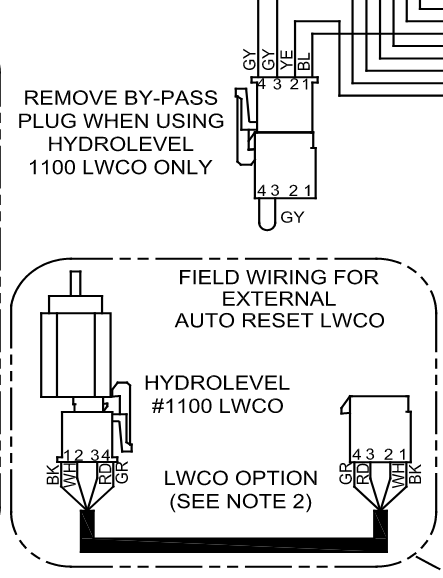 GY GY YE BL
4 3 2 1

REMOVE BY-PASS PLUG WHEN USING HYDROLEVEL 1100 LWCO ONLY

4 3 2 1
GY

FIELD WIRING FOR EXTERNAL AUTO RESET LWCO

HYDROLEVEL #1100 LWCO

1 2 3 4
BK WH RD GR

LWCO OPTION (SEE NOTE 2)

4 3 2 1
GR RD WH BK