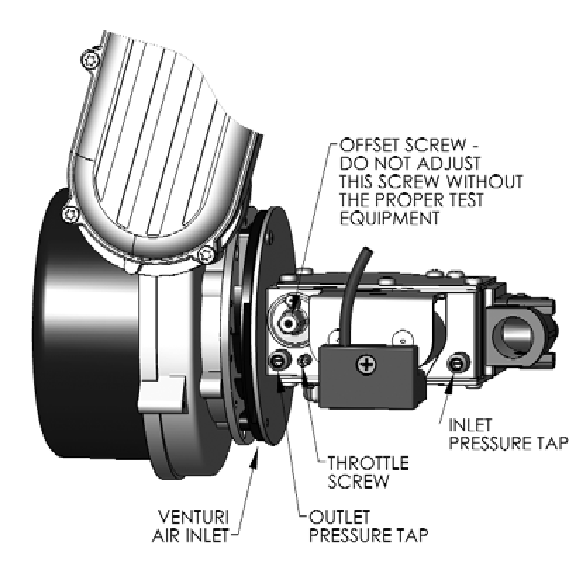 OFFSET SCREW - DO NOT ADJUST THIS SCREW WITHOUT THE PROPER TEST EQUIPMENT

INLET PRESSURE TAP

THROTTLE SCREW

VENTURI AIR INLET

OUTLET PRESSURE TAP