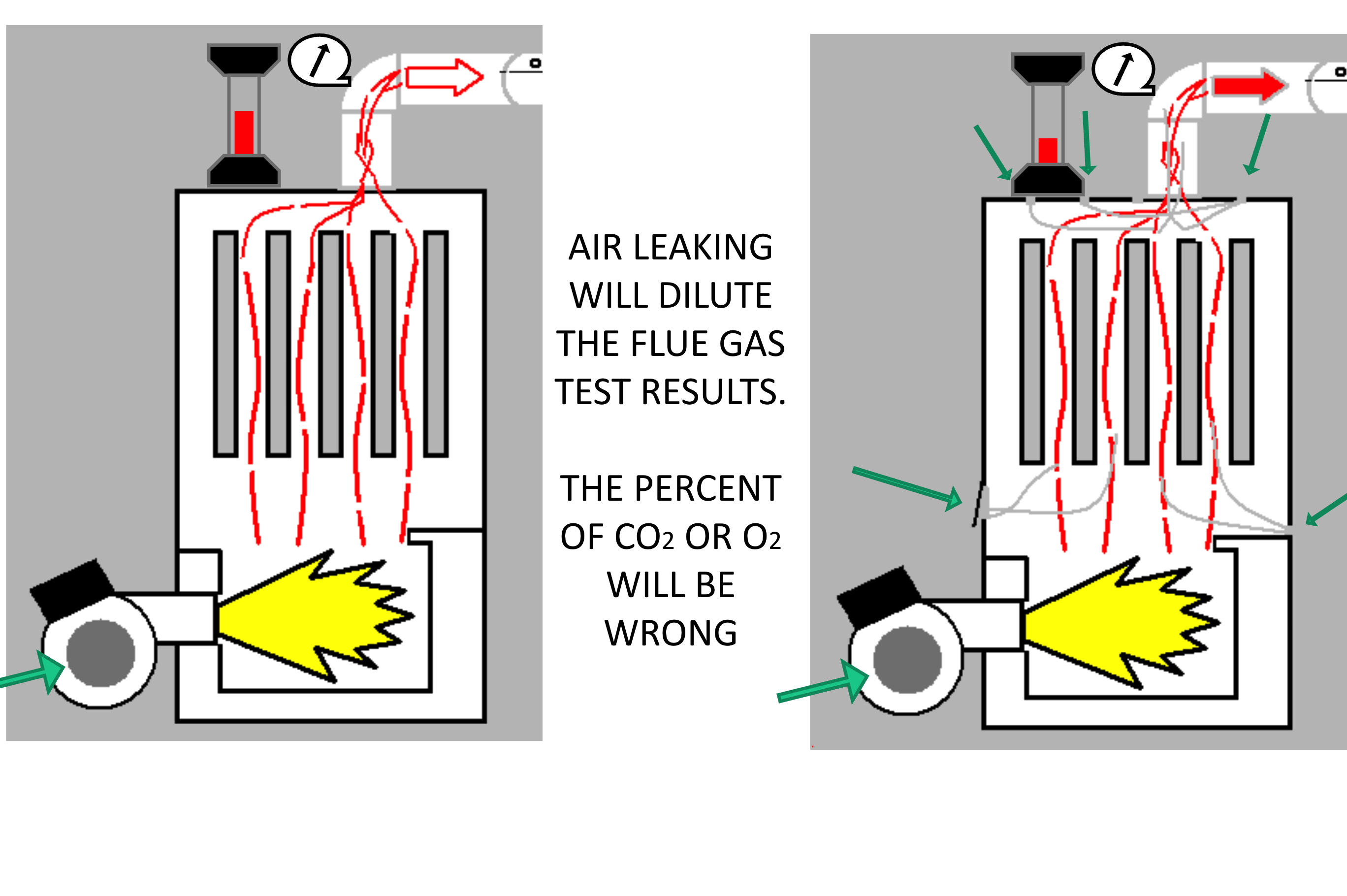 AIR LEAKING WILL DILUTE THE FLUE GAS TEST RESULTS.

THE PERCENT OF $CO_2$ OR $O_2$ WILL BE WRONG