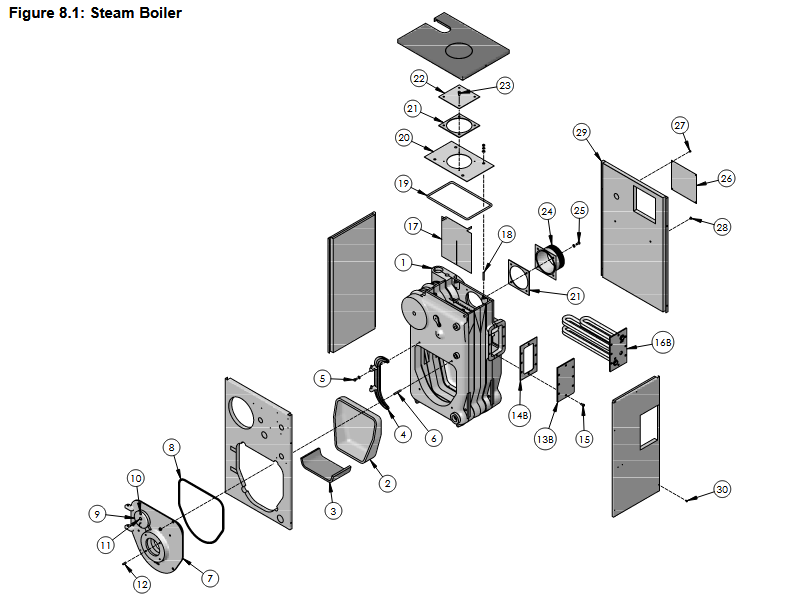 Figure 8.1: Steam Boiler

22
23
21
20
19
17
18
1
24
25
21
29
27
26
28
16B
5
4
6
14B
13B
15
2
3
8
10
9
11
12
7
30