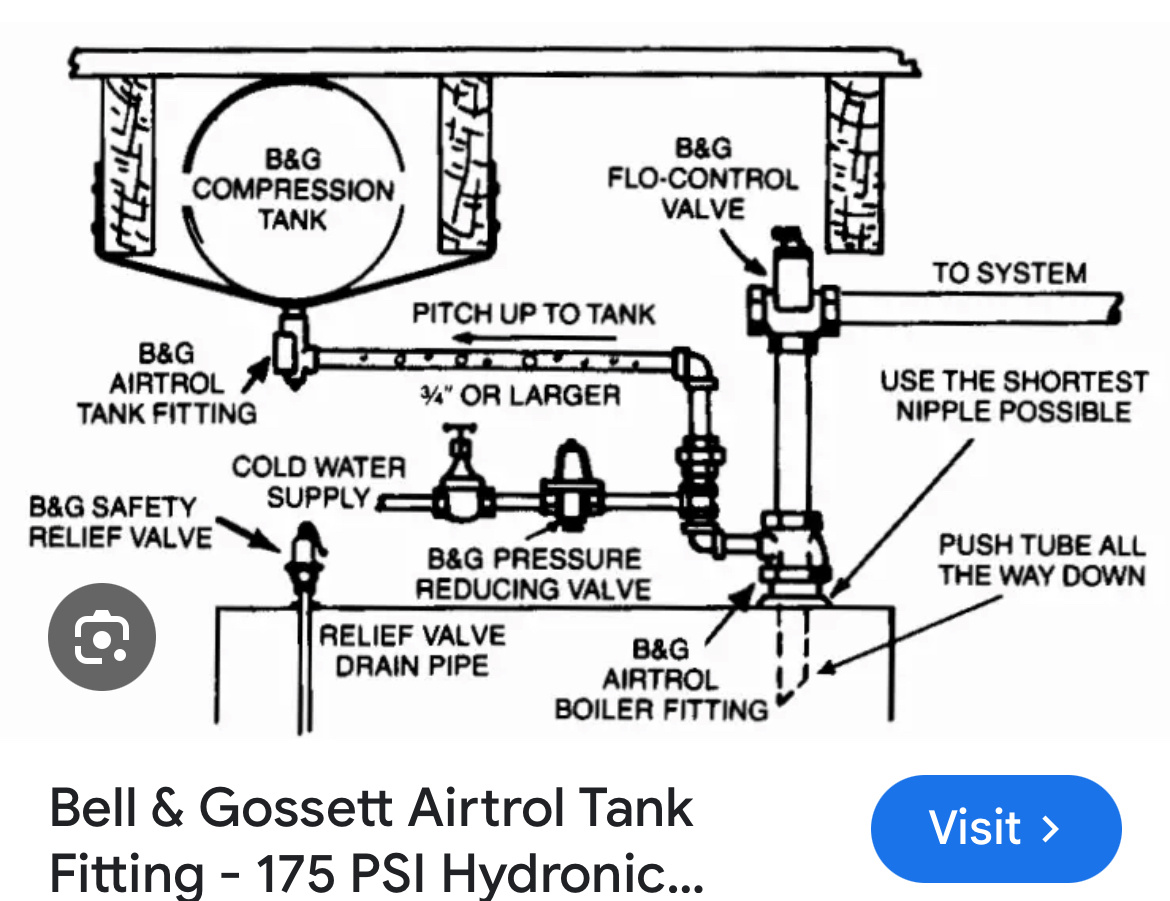 B&G COMPRESSION TANK

B&G FLO-CONTROL VALVE

TO SYSTEM

PITCH UP TO TANK

B&G AIRTROL TANK FITTING

¾" OR LARGER

USE THE SHORTEST NIPPLE POSSIBLE

COLD WATER SUPPLY

B&G SAFETY RELIEF VALVE

B&G PRESSURE REDUCING VALVE

PUSH TUBE ALL THE WAY DOWN

RELIEF VALVE DRAIN PIPE

B&G AIRTROL BOILER FITTING

Bell & Gossett Airtrol Tank Fitting - 175 PSI Hydronic...

Visit >