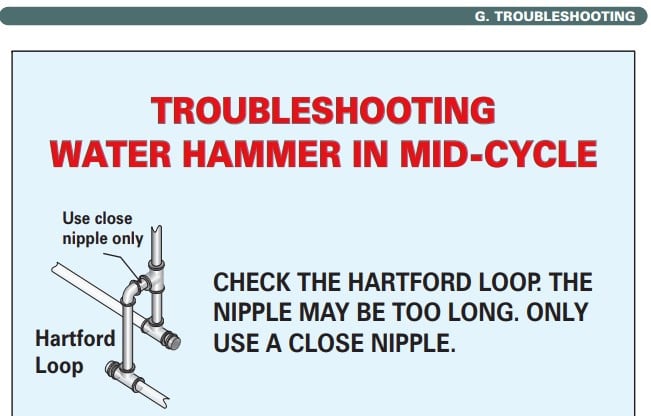 G. TROUBLESHOOTING

TROUBLESHOOTING
WATER HAMMER IN MID-CYCLE

Use close nipple only

Hartford Loop

CHECK THE HARTFORD LOOP. THE NIPPLE MAY BE TOO LONG. ONLY USE A CLOSE NIPPLE.