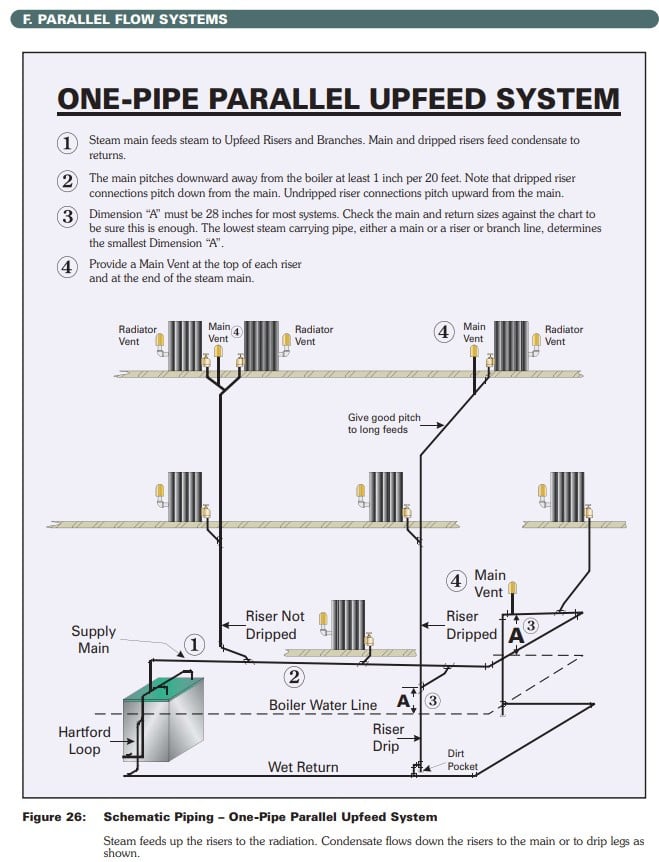 F. PARALLEL FLOW SYSTEMS

ONE-PIPE PARALLEL UPFEED SYSTEM

1 Steam main feeds steam to Upfeed Risers and Branches. Main and dripped risers feed condensate to returns.

2 The main pitches downward away from the boiler at least 1 inch per 20 feet. Note that dripped riser connections pitch down from the main. Undripped riser connections pitch upward from the main.

3 Dimension "A" must be 28 inches for most systems. Check the main and return sizes against the chart to be sure this is enough. The lowest steam carrying pipe, either a main or a riser or branch line, determines the smallest Dimension "A".

4 Provide a Main Vent at the top of each riser and at the end of the steam main.

Radiator Vent

Main Vent 4

Radiator Vent

4 Main Vent

Radiator Vent

Give good pitch to long feeds

4 Main Vent

Riser Not Dripped

Riser Dripped

A 3

Supply Main

1

2

Boiler Water Line

A 3

Hartford Loop

Riser Drip

Dirt Pocket

Wet Return

Figure 26: Schematic Piping – One-Pipe Parallel Upfeed System

Steam feeds up the risers to the radiation. Condensate flows down the risers to the main or to drip legs as shown.