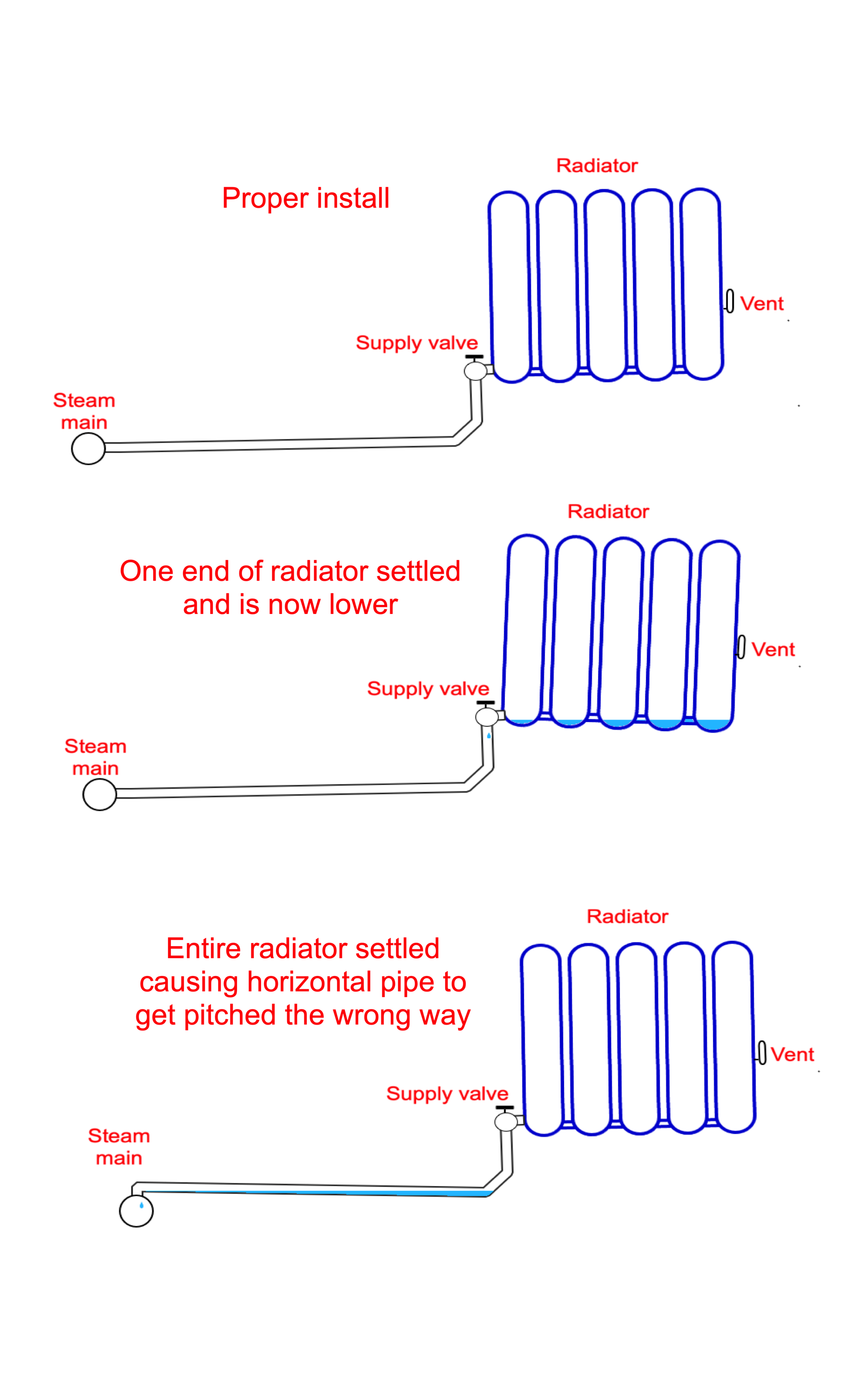 Radiator

Proper install

Vent

Supply valve

Steam main

Radiator

One end of radiator settled and is now lower

Vent

Supply valve

Steam main

Radiator

Entire radiator settled causing horizontal pipe to get pitched the wrong way

Vent

Supply valve

Steam main