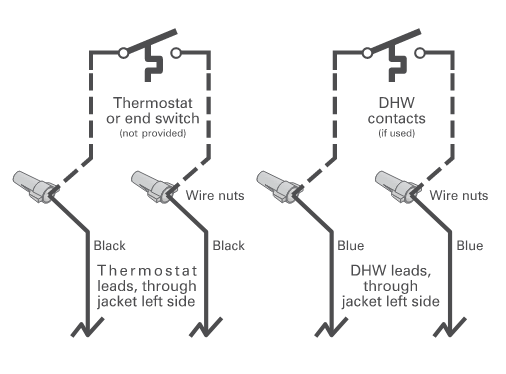 Thermostat or end switch
(not provided)

Wire nuts

Black

Black

Thermostat leads, through jacket left side

DHW contacts
(if used)

Wire nuts

Blue

Blue

DHW leads, through jacket left side