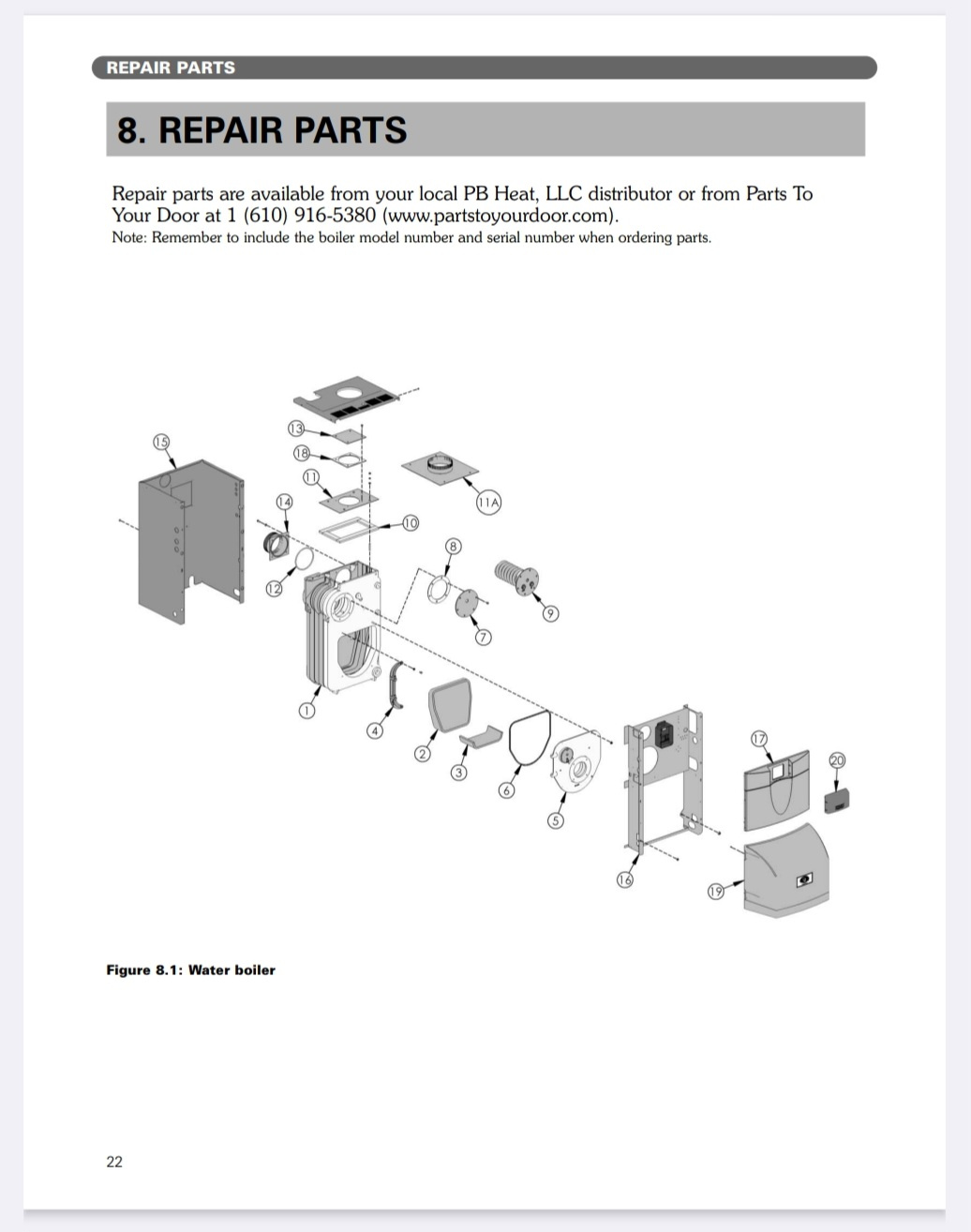 REPAIR PARTS

8. REPAIR PARTS

Repair parts are available from your local PB Heat, LLC distributor or from Parts To Your Door at 1 (610) 916-5380 (www.partstoyourdoor.com).
Note: Remember to include the boiler model number and serial number when ordering parts.

15
13
18
11
14
10
11A
8
12
9
7
1
4
2
3
6
5
17
20
16
19

Figure 8.1: Water boiler

22