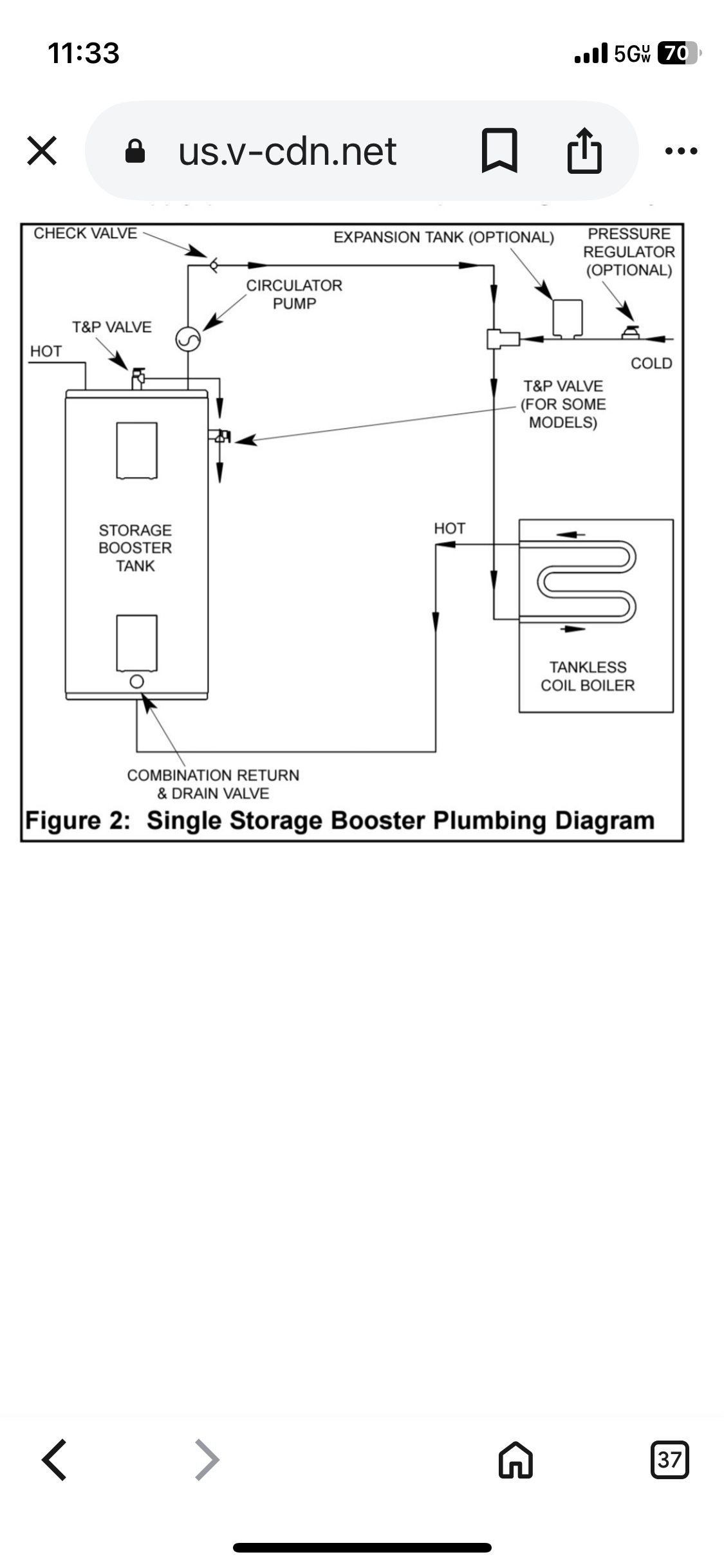 11:33

5G UW 70

us.v-cdn.net

CHECK VALVE

EXPANSION TANK (OPTIONAL)

PRESSURE REGULATOR (OPTIONAL)

CIRCULATOR PUMP

T&P VALVE

HOT

COLD

T&P VALVE (FOR SOME MODELS)

STORAGE BOOSTER TANK

HOT

TANKLESS COIL BOILER

COMBINATION RETURN & DRAIN VALVE

Figure 2: Single Storage Booster Plumbing Diagram

37