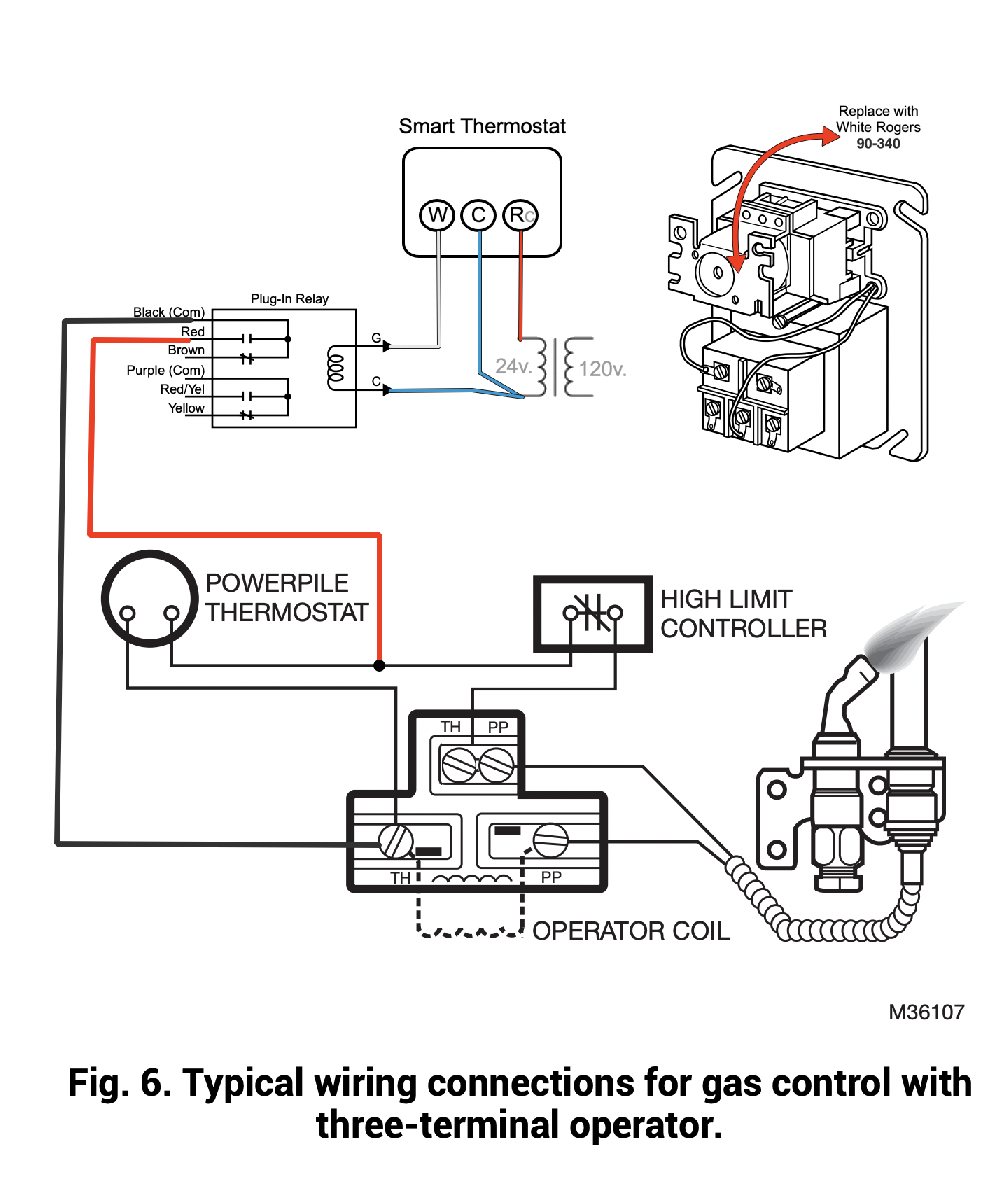 Smart Thermostat

W C Rc

Replace with White Rogers 90-340

Plug-In Relay

Black (Com)
Red
Brown
Purple (Com)
Red/Yel
Yellow

G
C

24v.
120v.

POWERPILE THERMOSTAT

HIGH LIMIT CONTROLLER

TH PP

TH PP

OPERATOR COIL

M36107

Fig. 6. Typical wiring connections for gas control with three-terminal operator.