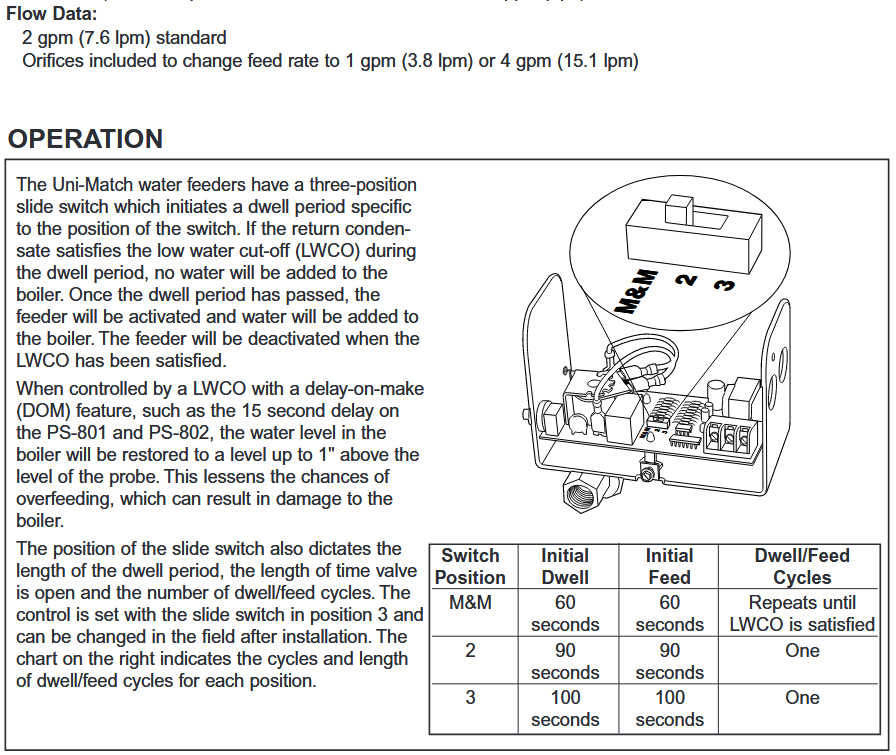 Flow Data:
2 gpm (7.6 lpm) standard
Orifices included to change feed rate to 1 gpm (3.8 lpm) or 4 gpm (15.1 lpm)

OPERATION

The Uni-Match water feeders have a three-position slide switch which initiates a dwell period specific to the position of the switch. If the return condensate satisfies the low water cut-off (LWCO) during the dwell period, no water will be added to the boiler. Once the dwell period has passed, the feeder will be activated and water will be added to the boiler. The feeder will be deactivated when the LWCO has been satisfied.

When controlled by a LWCO with a delay-on-make (DOM) feature, such as the 15 second delay on the PS-801 and PS-802, the water level in the boiler will be restored to a level up to 1" above the level of the probe. This lessens the chances of overfeeding, which can result in damage to the boiler.

The position of the slide switch also dictates the length of the dwell period, the length of time valve is open and the number of dwell/feed cycles. The control is set with the slide switch in position 3 and can be changed in the field after installation. The chart on the right indicates the cycles and length of dwell/feed cycles for each position.

M&M 2 3

| Switch Position | Initial Dwell | Initial Feed | Dwell/Feed Cycles |
|---|---|---|---|
| M&M | 60 seconds | 60 seconds | Repeats until LWCO is satisfied |
| 2 | 90 seconds | 90 seconds | One |
| 3 | 100 seconds | 100 seconds | One |