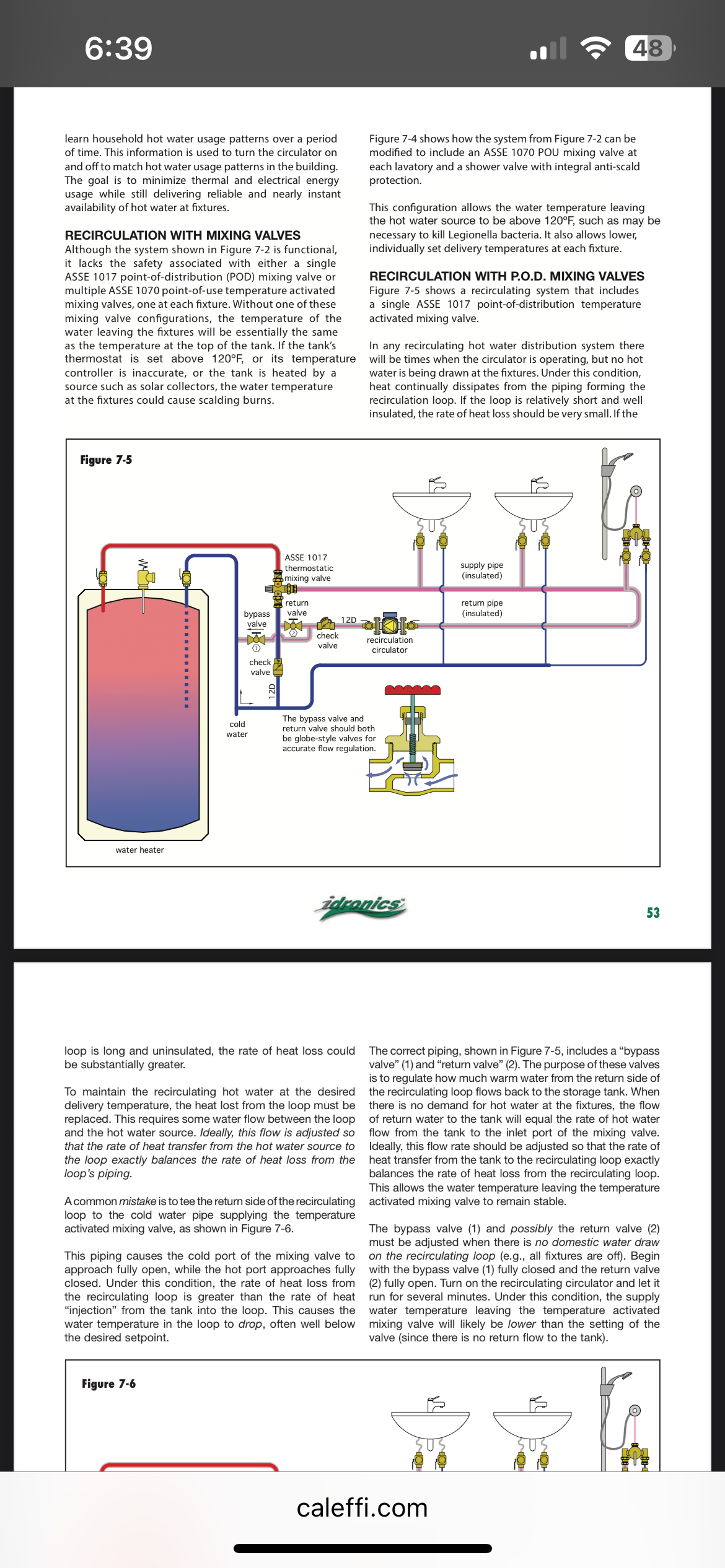 6:39

48

learn household hot water usage patterns over a period of time. This information is used to turn the circulator on and off to match hot water usage patterns in the building. The goal is to minimize thermal and electrical energy usage while still delivering reliable and nearly instant availability of hot water at fixtures.

RECIRCULATION WITH MIXING VALVES
Although the system shown in Figure 7-2 is functional, it lacks the safety associated with either a single ASSE 1017 point-of-distribution (POD) mixing valve or multiple ASSE 1070 point-of-use temperature activated mixing valves, one at each fixture. Without one of these mixing valve configurations, the temperature of the water leaving the fixtures will be essentially the same as the temperature at the top of the tank. If the tank's thermostat is set above 120ºF, or its temperature controller is inaccurate, or the tank is heated by a source such as solar collectors, the water temperature at the fixtures could cause scalding burns.

Figure 7-4 shows how the system from Figure 7-2 can be modified to include an ASSE 1070 POU mixing valve at each lavatory and a shower valve with integral anti-scald protection.

This configuration allows the water temperature leaving the hot water source to be above 120ºF, such as may be necessary to kill Legionella bacteria. It also allows lower, individually set delivery temperatures at each fixture.

RECIRCULATION WITH P.O.D. MIXING VALVES
Figure 7-5 shows a recirculating system that includes a single ASSE 1017 point-of-distribution temperature activated mixing valve.

In any recirculating hot water distribution system there will be times when the circulator is operating, but no hot water is being drawn at the fixtures. Under this condition, heat continually dissipates from the piping forming the recirculation loop. If the loop is relatively short and well insulated, the rate of heat loss should be very small. If the

Figure 7-5

ASSE 1017 thermostatic mixing valve

supply pipe (insulated)

return pipe (insulated)

return valve

bypass valve

12D

check valve

recirculation circulator

check valve

12D

cold water

The bypass valve and return valve should both be globe-style valves for accurate flow regulation.

water heater

idronics

53

loop is long and uninsulated, the rate of heat loss could be substantially greater.

To maintain the recirculating hot water at the desired delivery temperature, the heat lost from the loop must be replaced. This requires some water flow between the loop and the hot water source. Ideally, this flow is adjusted so that the rate of heat transfer from the hot water source to the loop exactly balances the rate of heat loss from the loop's piping.

A common mistake is to tee the return side of the recirculating loop to the cold water pipe supplying the temperature activated mixing valve, as shown in Figure 7-6.

This piping causes the cold port of the mixing valve to approach fully open, while the hot port approaches fully closed. Under this condition, the rate of heat loss from the recirculating loop is greater than the rate of heat "injection" from the tank into the loop. This causes the water temperature in the loop to drop, often well below the desired setpoint.

The correct piping, shown in Figure 7-5, includes a "bypass valve" (1) and "return valve" (2). The purpose of these valves is to regulate how much warm water from the return side of the recirculating loop flows back to the storage tank. When there is no demand for hot water at the fixtures, the flow of return water to the tank will equal the rate of hot water flow from the tank to the inlet port of the mixing valve. Ideally, this flow rate should be adjusted so that the rate of heat transfer from the tank to the recirculating loop exactly balances the rate of heat loss from the recirculating loop. This allows the water temperature leaving the temperature activated mixing valve to remain stable.

The bypass valve (1) and possibly the return valve (2) must be adjusted when there is no domestic water draw on the recirculating loop (e.g., all fixtures are off). Begin with the bypass valve (1) fully closed and the return valve (2) fully open. Turn on the recirculating circulator and let it run for several minutes. Under this condition, the supply water temperature leaving the temperature activated mixing valve will likely be lower than the setting of the valve (since there is no return flow to the tank).

Figure 7-6

caleffi.com