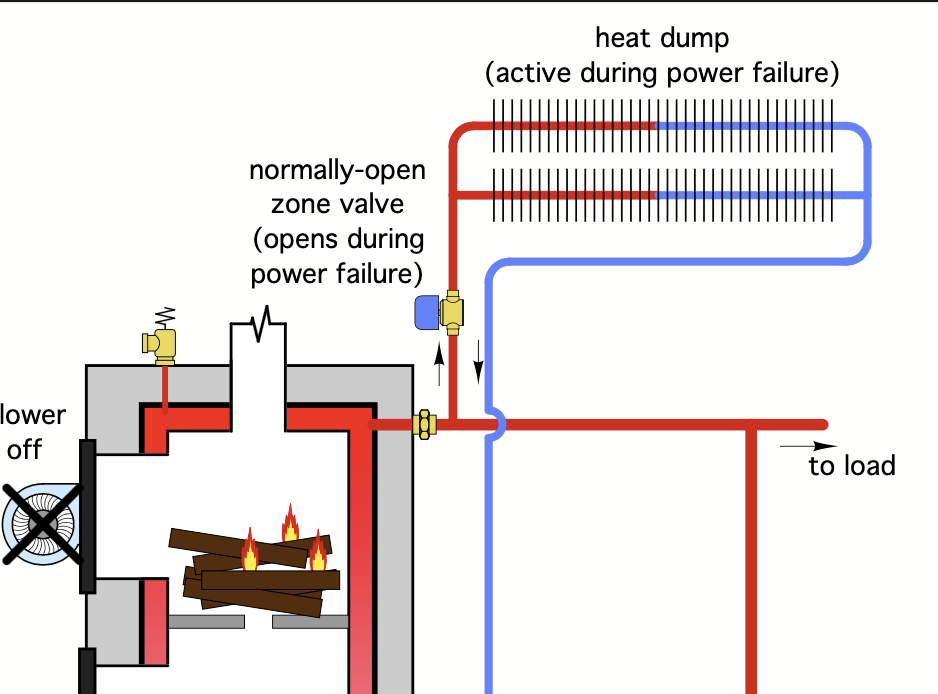 heat dump
(active during power failure)

normally-open
zone valve
(opens during
power failure)

lower
off

to load