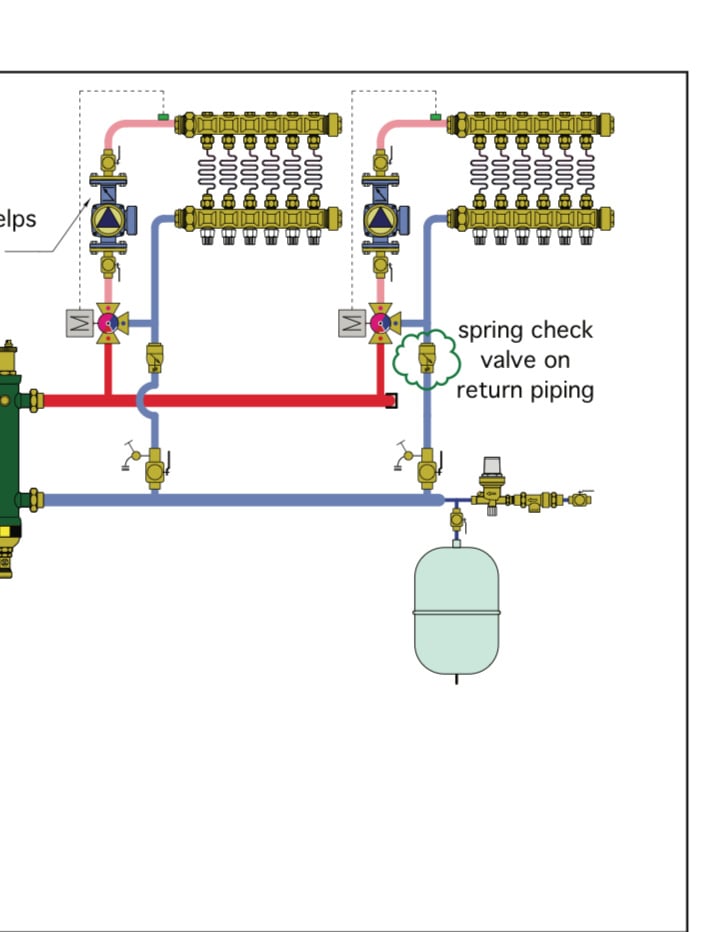 elps

M

M

spring check valve on return piping