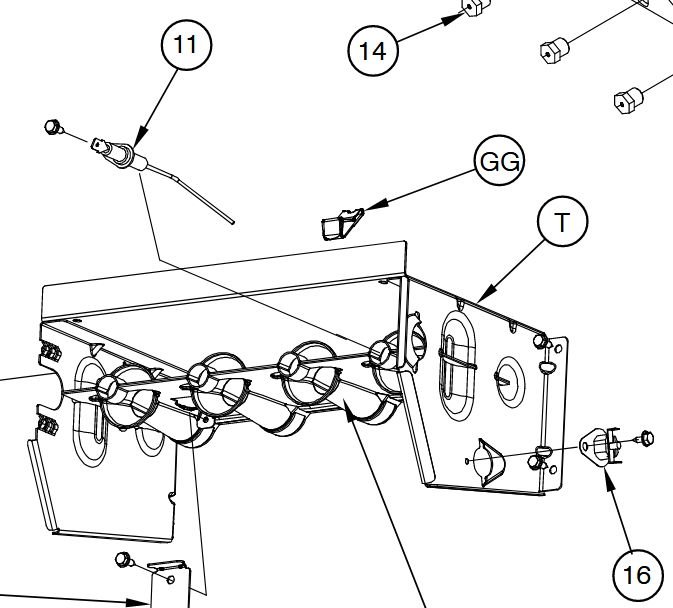 11
14
GG
T
16