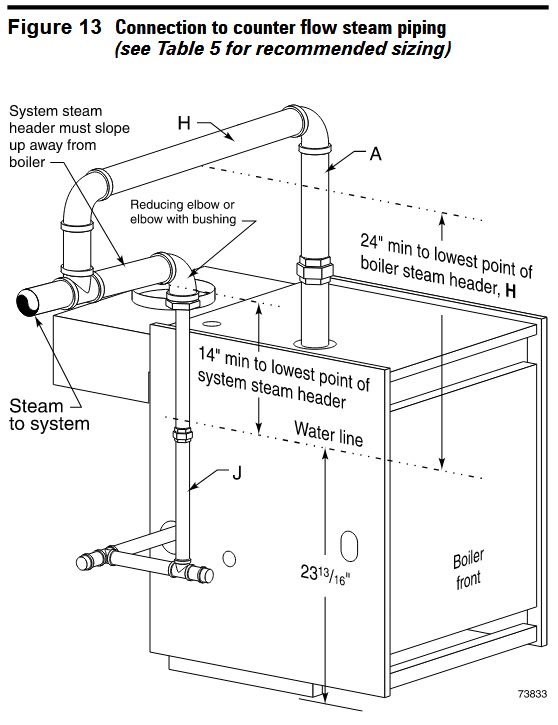 Figure 13 Connection to counter flow steam piping
(see Table 5 for recommended sizing)

System steam header must slope up away from boiler

H

A

Reducing elbow or elbow with bushing

24" min to lowest point of boiler steam header, H

14" min to lowest point of system steam header

Steam to system

Water line

J

$23^{13}/_{16}$"

Boiler front

73833