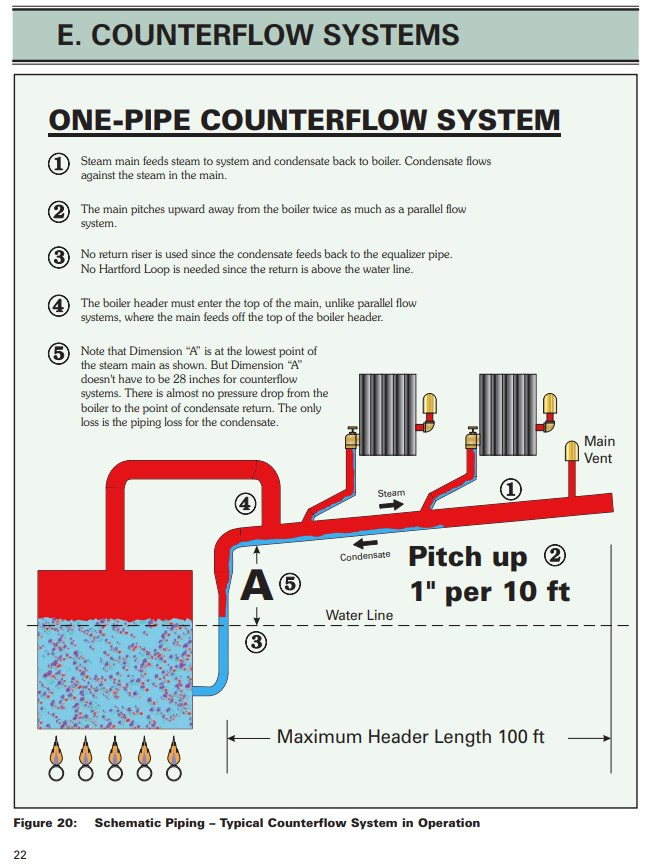 E. COUNTERFLOW SYSTEMS

ONE-PIPE COUNTERFLOW SYSTEM

① Steam main feeds steam to system and condensate back to boiler. Condensate flows against the steam in the main.

② The main pitches upward away from the boiler twice as much as a parallel flow system.

③ No return riser is used since the condensate feeds back to the equalizer pipe. No Hartford Loop is needed since the return is above the water line.

④ The boiler header must enter the top of the main, unlike parallel flow systems, where the main feeds off the top of the boiler header.

⑤ Note that Dimension "A" is at the lowest point of the steam main as shown. But Dimension "A" doesn't have to be 28 inches for counterflow systems. There is almost no pressure drop from the boiler to the point of condensate return. The only loss is the piping loss for the condensate.

Main Vent

④

Steam

①

Condensate

Pitch up ②
1" per 10 ft

A ⑤

Water Line

③

Maximum Header Length 100 ft

Figure 20: Schematic Piping – Typical Counterflow System in Operation

22