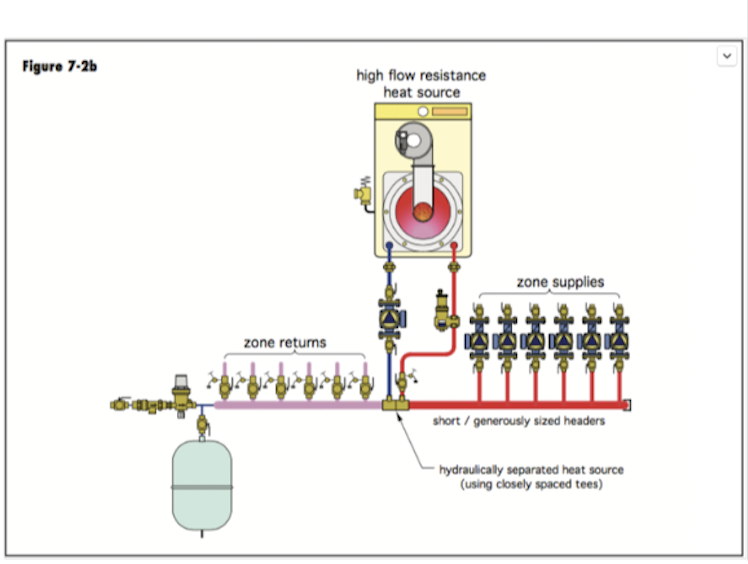 Figure 7-2b

high flow resistance heat source

zone supplies

zone returns

short / generously sized headers

hydraulically separated heat source (using closely spaced tees)