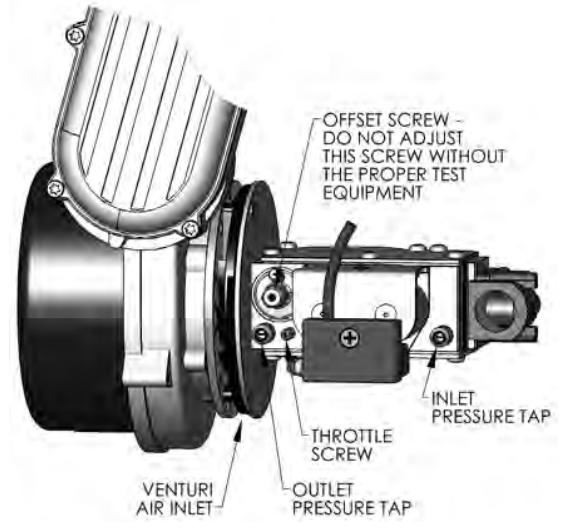 OFFSET SCREW - DO NOT ADJUST THIS SCREW WITHOUT THE PROPER TEST EQUIPMENT

INLET PRESSURE TAP

THROTTLE SCREW

VENTURI AIR INLET

OUTLET PRESSURE TAP