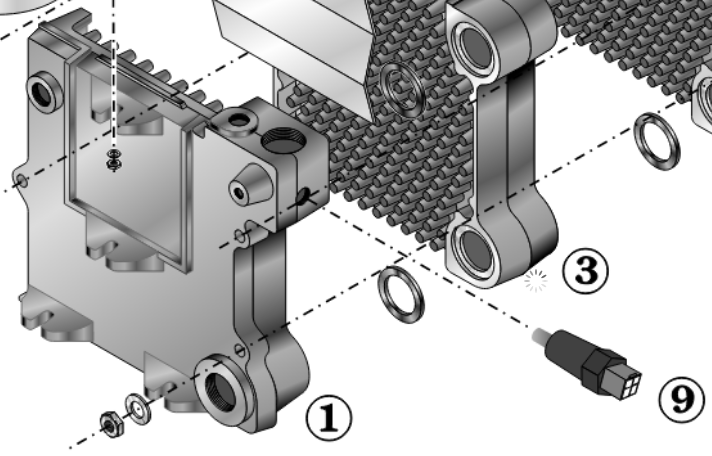 3

9

1