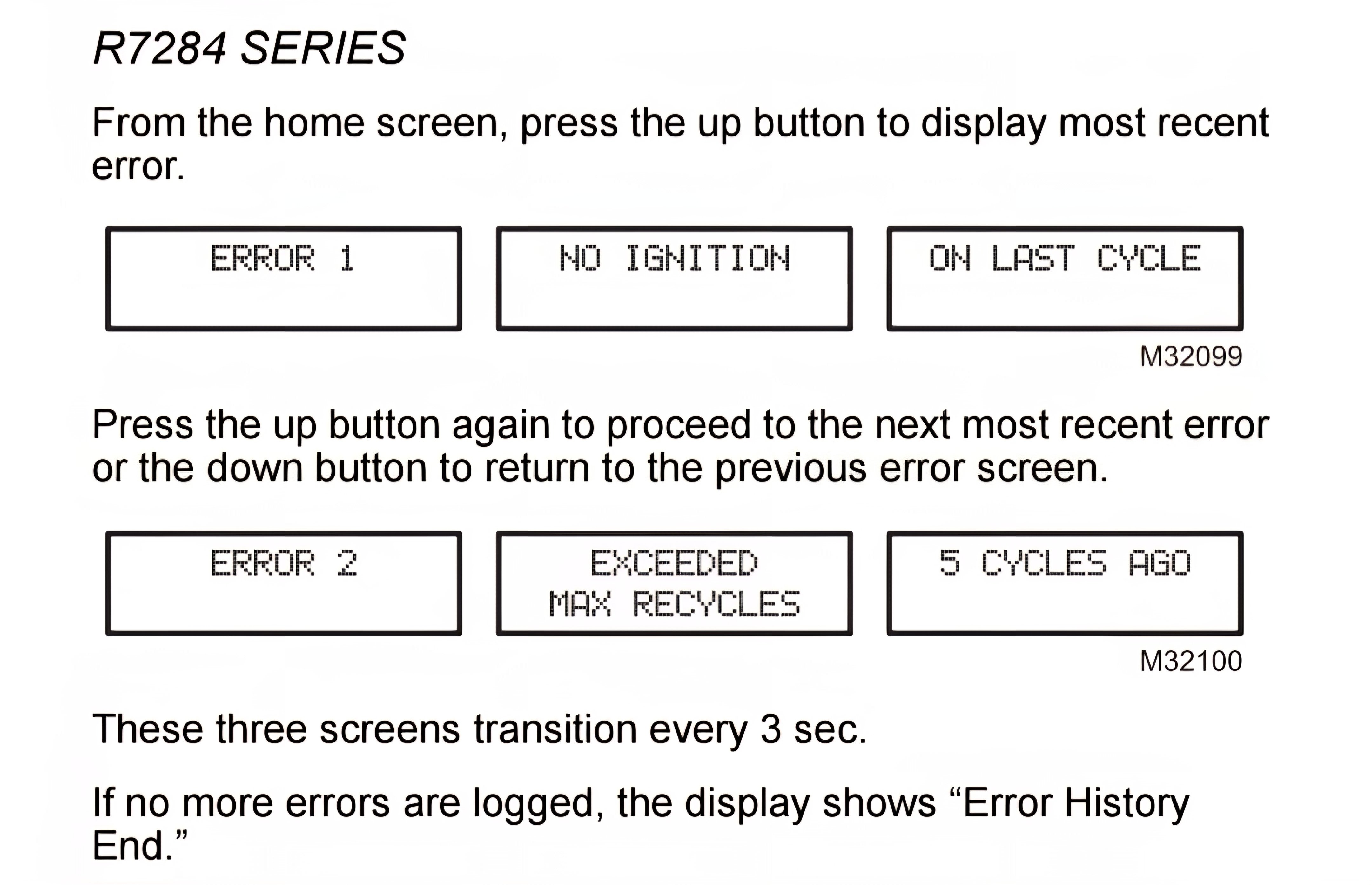 R7284 SERIES

From the home screen, press the up button to display most recent error.

ERROR 1

NO IGNITION

ON LAST CYCLE

M32099

Press the up button again to proceed to the next most recent error or the down button to return to the previous error screen.

ERROR 2

EXCEEDED
MAX RECYCLES

5 CYCLES AGO

M32100

These three screens transition every 3 sec.

If no more errors are logged, the display shows “Error History End.”