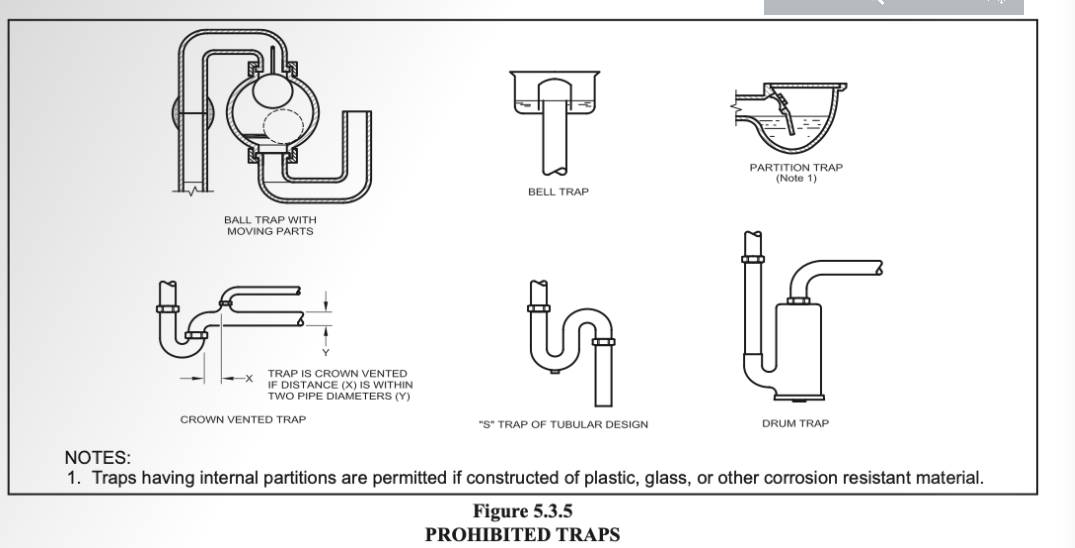 BALL TRAP WITH MOVING PARTS

BELL TRAP

PARTITION TRAP
(Note 1)

Y

X

TRAP IS CROWN VENTED IF DISTANCE (X) IS WITHIN TWO PIPE DIAMETERS (Y)

CROWN VENTED TRAP

"S" TRAP OF TUBULAR DESIGN

DRUM TRAP

NOTES:
1. Traps having internal partitions are permitted if constructed of plastic, glass, or other corrosion resistant material.

Figure 5.3.5
PROHIBITED TRAPS