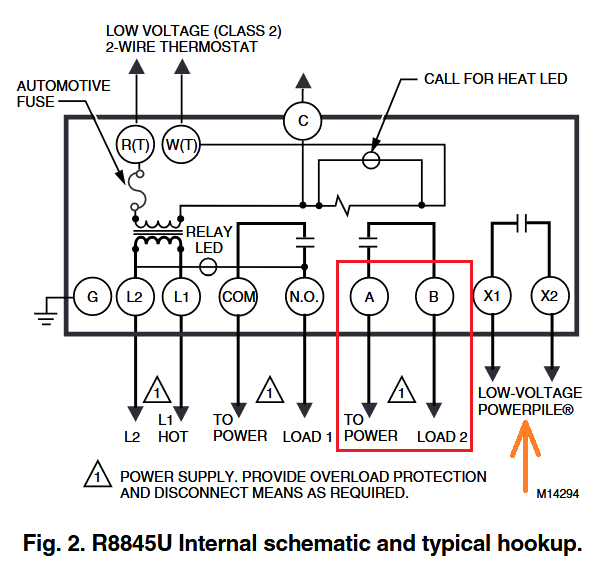 LOW VOLTAGE (CLASS 2)
2-WIRE THERMOSTAT

AUTOMOTIVE FUSE

CALL FOR HEAT LED

C

R(T)

W(T)

RELAY LED

G

L2

L1

COM

N.O.

A

B

X1

X2

1

1

1

L2

L1 HOT

TO POWER

LOAD 1

TO POWER

LOAD 2

LOW-VOLTAGE POWERPILE®

1 POWER SUPPLY. PROVIDE OVERLOAD PROTECTION AND DISCONNECT MEANS AS REQUIRED.

M14294

Fig. 2. R8845U Internal schematic and typical hookup.