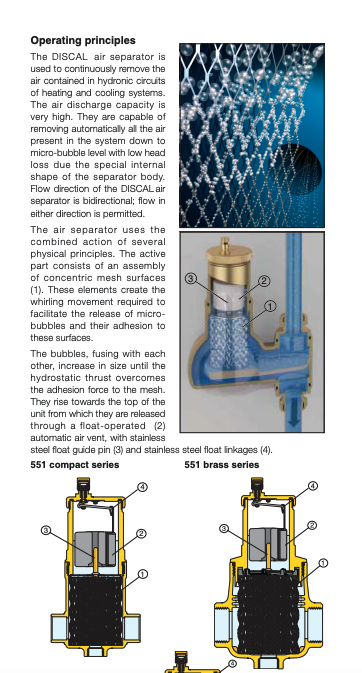 **Operating principles**

The DISCAL air separator is used to continuously remove the air contained in hydronic circuits of heating and cooling systems. The air discharge capacity is very high. They are capable of removing automatically all the air present in the system down to micro-bubble level with low head loss due the special internal shape of the separator body. Flow direction of the DISCAL air separator is bidirectional; flow in either direction is permitted.

The air separator uses the combined action of several physical principles. The active part consists of an assembly of concentric mesh surfaces (1). These elements create the whirling movement required to facilitate the release of micro-bubbles and their adhesion to these surfaces.

The bubbles, fusing with each other, increase in size until the hydrostatic thrust overcomes the adhesion force to the mesh. They rise towards the top of the unit from which they are released through a float-operated (2) automatic air vent, with stainless steel float guide pin (3) and stainless steel float linkages (4).

3
2
1

**551 compact series**

4
3
2
1

**551 brass series**

4
3
2
1

4