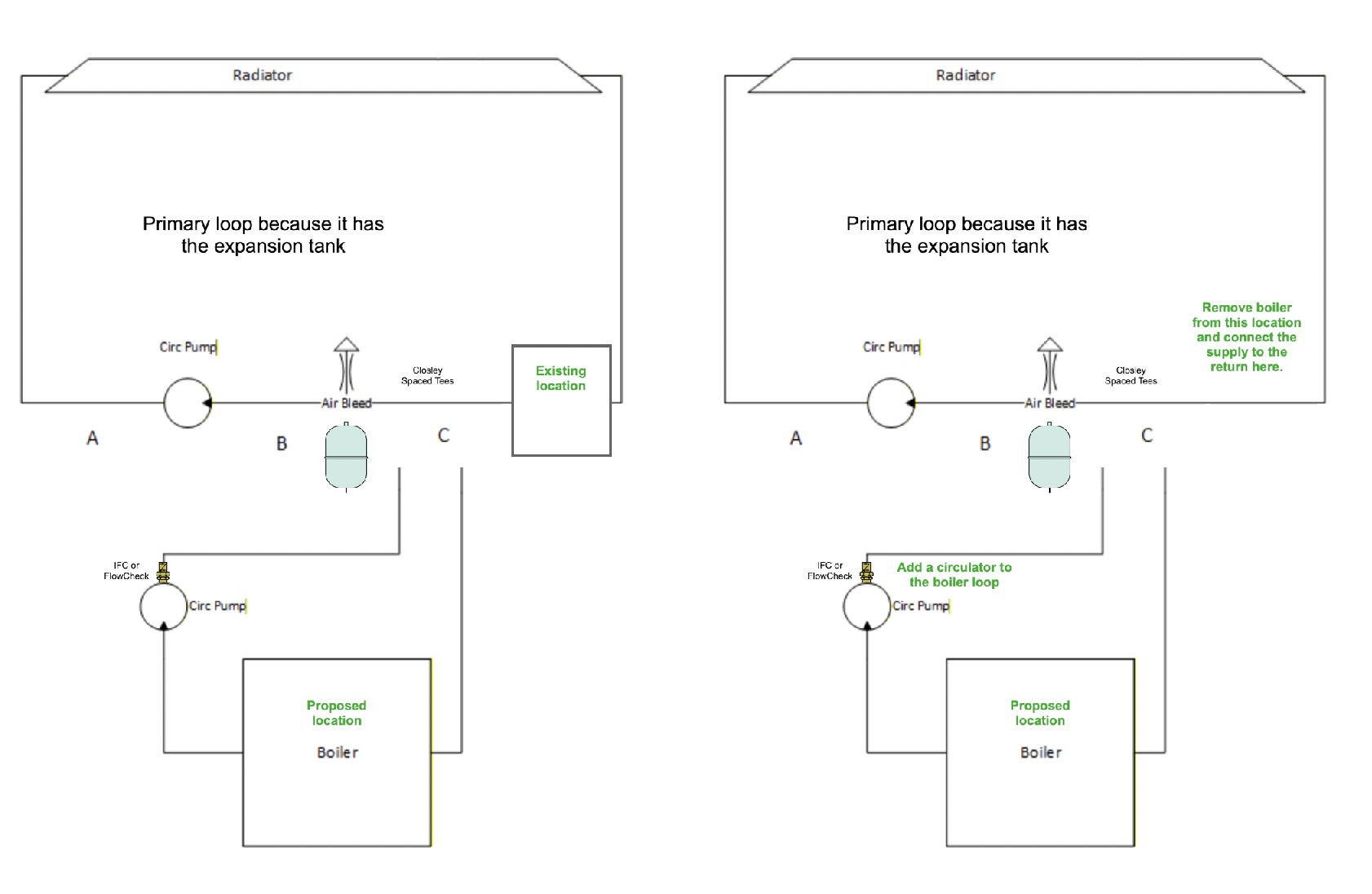 Radiator

Primary loop because it has the expansion tank

Circ Pump

Air Bleed

Closley Spaced Tees

Existing location

A

B

C

IFC or FlowCheck

Circ Pump

Proposed location

Boiler

Radiator

Primary loop because it has the expansion tank

Remove boiler from this location and connect the supply to the return here.

Circ Pump

Air Bleed

Closley Spaced Tees

A

B

C

IFC or FlowCheck

Add a circulator to the boiler loop

Circ Pump

Proposed location

Boiler