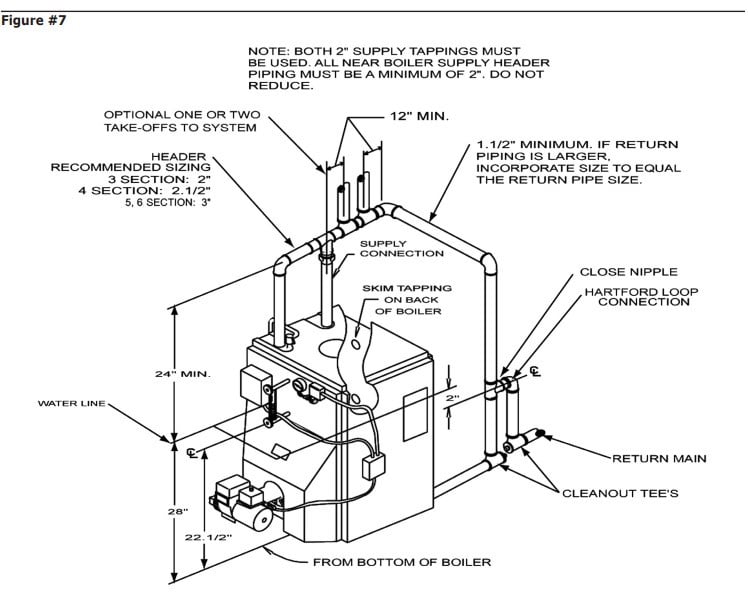 Figure #7

NOTE: BOTH 2" SUPPLY TAPPINGS MUST BE USED. ALL NEAR BOILER SUPPLY HEADER PIPING MUST BE A MINIMUM OF 2". DO NOT REDUCE.

OPTIONAL ONE OR TWO TAKE-OFFS TO SYSTEM

12" MIN.

HEADER RECOMMENDED SIZING
3 SECTION: 2"
4 SECTION: 2.1/2"
5, 6 SECTION: 3"

1.1/2" MINIMUM. IF RETURN PIPING IS LARGER, INCORPORATE SIZE TO EQUAL THE RETURN PIPE SIZE.

SUPPLY CONNECTION

SKIM TAPPING ON BACK OF BOILER

CLOSE NIPPLE

HARTFORD LOOP CONNECTION

24" MIN.

WATER LINE

2"

℄

℄

RETURN MAIN

CLEANOUT TEE'S

28"

22.1/2"

FROM BOTTOM OF BOILER