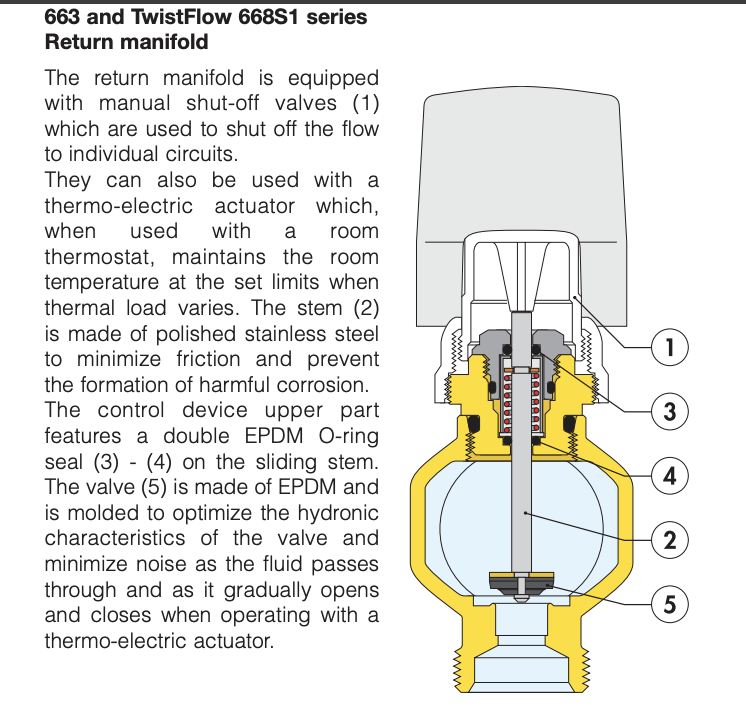 663 and TwistFlow 668S1 series
Return manifold

The return manifold is equipped with manual shut-off valves (1) which are used to shut off the flow to individual circuits.
They can also be used with a thermo-electric actuator which, when used with a room thermostat, maintains the room temperature at the set limits when thermal load varies. The stem (2) is made of polished stainless steel to minimize friction and prevent the formation of harmful corrosion.
The control device upper part features a double EPDM O-ring seal (3) - (4) on the sliding stem. The valve (5) is made of EPDM and is molded to optimize the hydronic characteristics of the valve and minimize noise as the fluid passes through and as it gradually opens and closes when operating with a thermo-electric actuator.

1
3
4
2
5