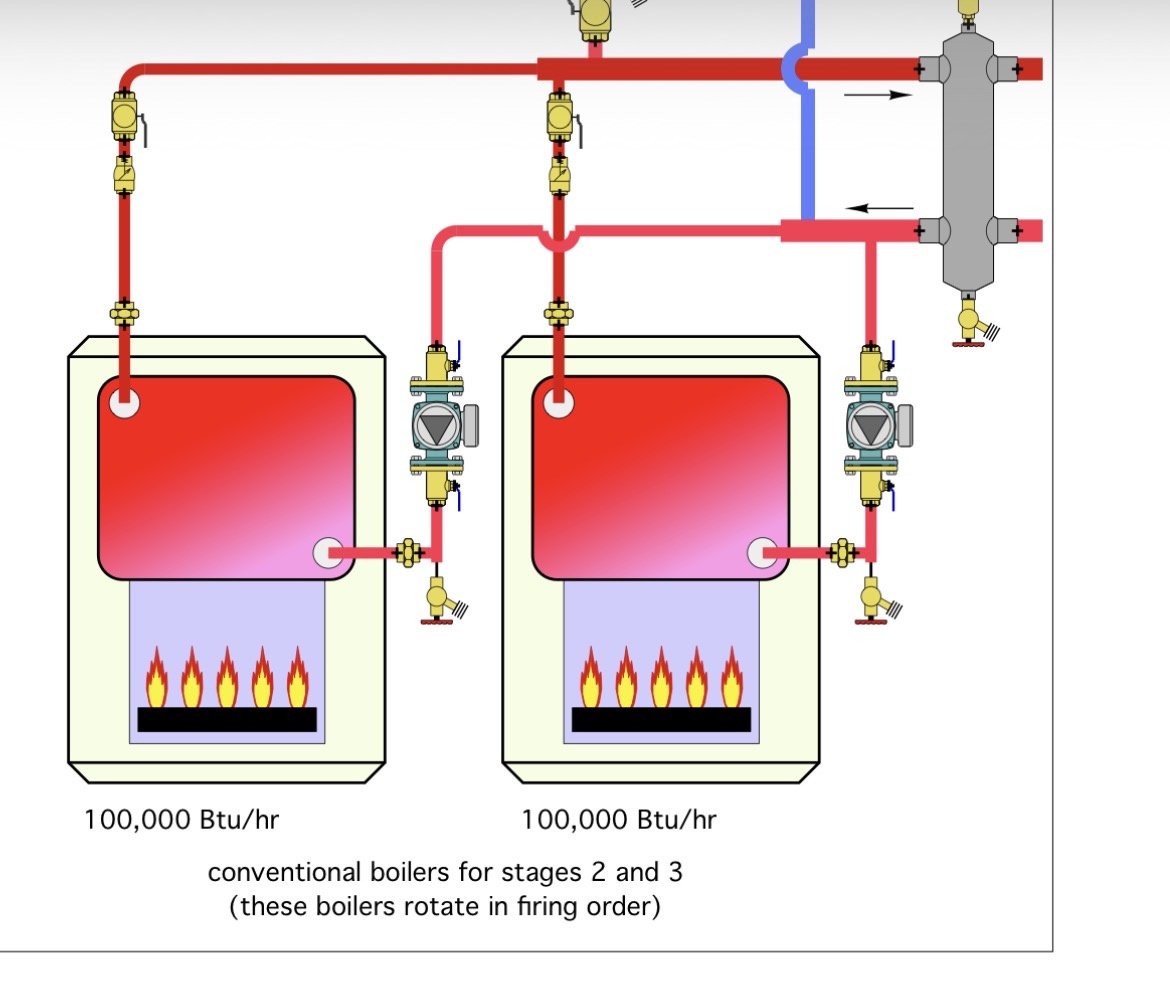 100,000 Btu/hr

100,000 Btu/hr

conventional boilers for stages 2 and 3
(these boilers rotate in firing order)