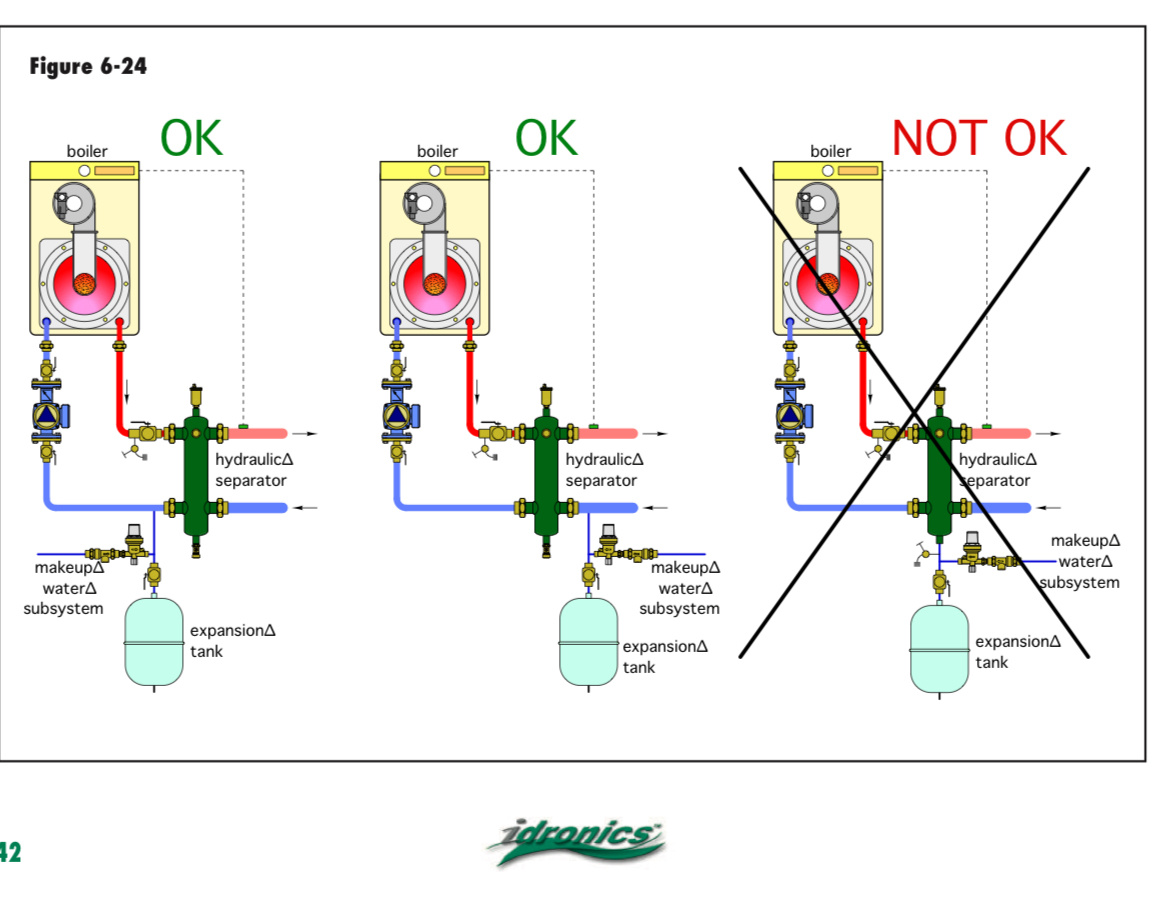 Figure 6-24

boiler
OK

hydraulicΔ separator

makeupΔ waterΔ subsystem

expansionΔ tank

boiler
OK

hydraulicΔ separator

makeupΔ waterΔ subsystem

expansionΔ tank

boiler
NOT OK

hydraulicΔ separator

makeupΔ waterΔ subsystem

expansionΔ tank

42

idronics