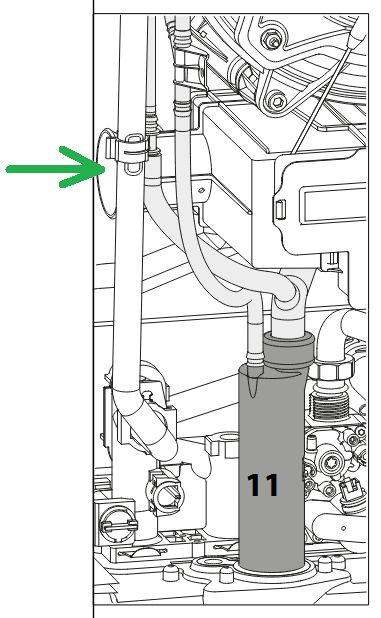 11