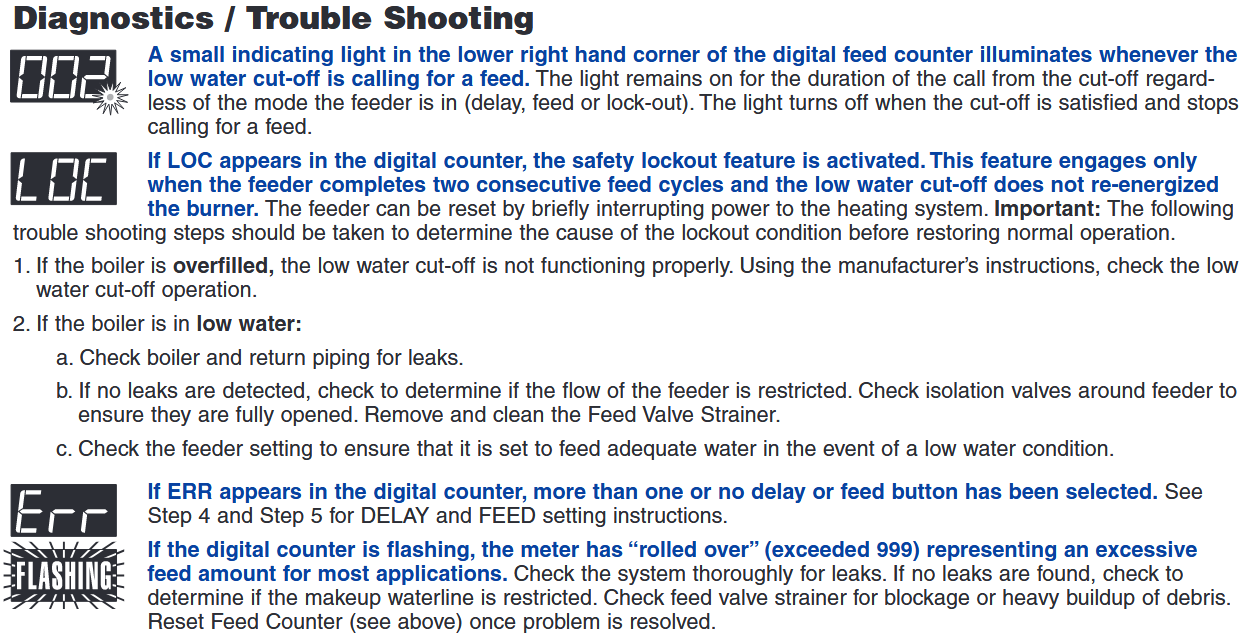 Diagnostics / Trouble Shooting

002

A small indicating light in the lower right hand corner of the digital feed counter illuminates whenever the low water cut-off is calling for a feed. The light remains on for the duration of the call from the cut-off regardless of the mode the feeder is in (delay, feed or lock-out). The light turns off when the cut-off is satisfied and stops calling for a feed.

LOC

If LOC appears in the digital counter, the safety lockout feature is activated. This feature engages only when the feeder completes two consecutive feed cycles and the low water cut-off does not re-energized the burner. The feeder can be reset by briefly interrupting power to the heating system. Important: The following trouble shooting steps should be taken to determine the cause of the lockout condition before restoring normal operation.

1. If the boiler is overfilled, the low water cut-off is not functioning properly. Using the manufacturer's instructions, check the low water cut-off operation.

2. If the boiler is in low water:

a. Check boiler and return piping for leaks.

b. If no leaks are detected, check to determine if the flow of the feeder is restricted. Check isolation valves around feeder to ensure they are fully opened. Remove and clean the Feed Valve Strainer.

c. Check the feeder setting to ensure that it is set to feed adequate water in the event of a low water condition.

Err

If ERR appears in the digital counter, more than one or no delay or feed button has been selected. See Step 4 and Step 5 for DELAY and FEED setting instructions.

FLASHING

If the digital counter is flashing, the meter has "rolled over" (exceeded 999) representing an excessive feed amount for most applications. Check the system thoroughly for leaks. If no leaks are found, check to determine if the makeup waterline is restricted. Check feed valve strainer for blockage or heavy buildup of debris. Reset Feed Counter (see above) once problem is resolved.