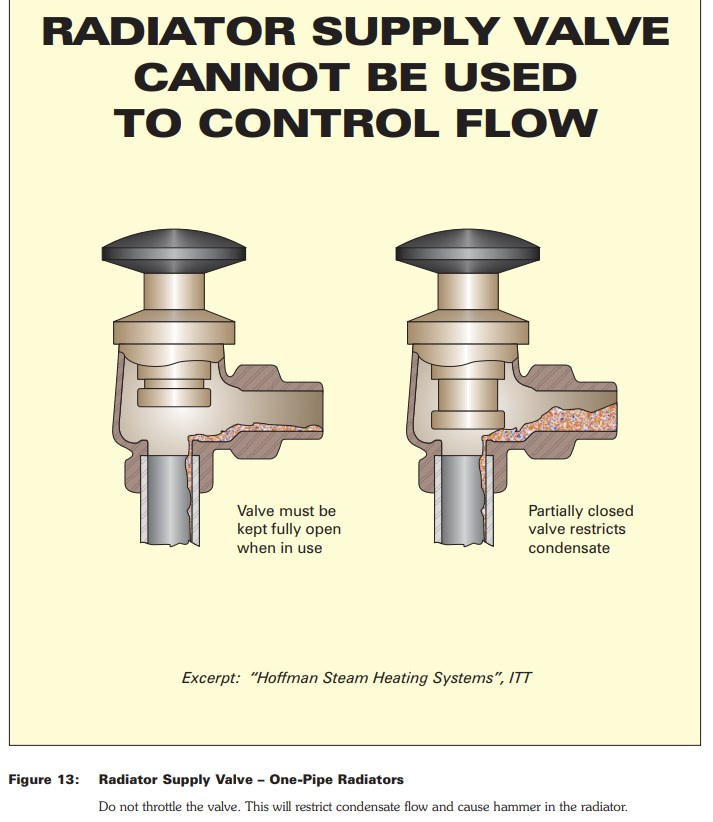 RADIATOR SUPPLY VALVE CANNOT BE USED TO CONTROL FLOW

Valve must be kept fully open when in use

Partially closed valve restricts condensate

Excerpt: "Hoffman Steam Heating Systems", ITT

Figure 13: Radiator Supply Valve – One-Pipe Radiators

Do not throttle the valve. This will restrict condensate flow and cause hammer in the radiator.