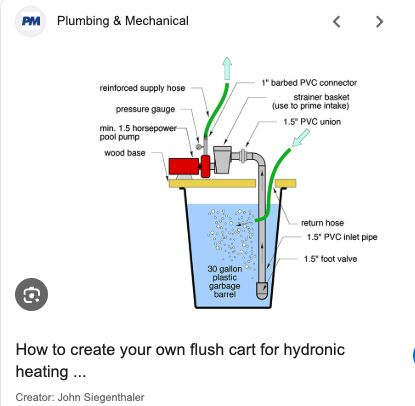 PM Plumbing & Mechanical

reinforced supply hose
pressure gauge
min. 1.5 horsepower pool pump
wood base
1" barbed PVC connector
strainer basket (use to prime intake)
1.5" PVC union
return hose
1.5" PVC inlet pipe
1.5" foot valve
30 gallon plastic garbage barrel

How to create your own flush cart for hydronic heating ...

Creator: John Siegenthaler