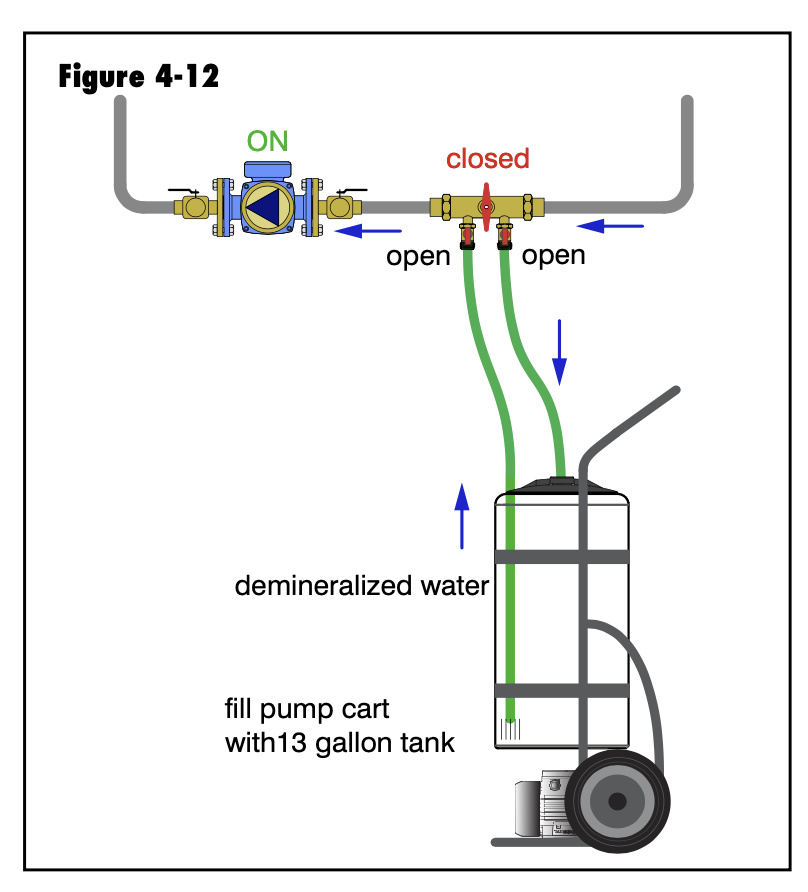 Figure 4-12

ON

closed

open

open

demineralized water

fill pump cart
with13 gallon tank