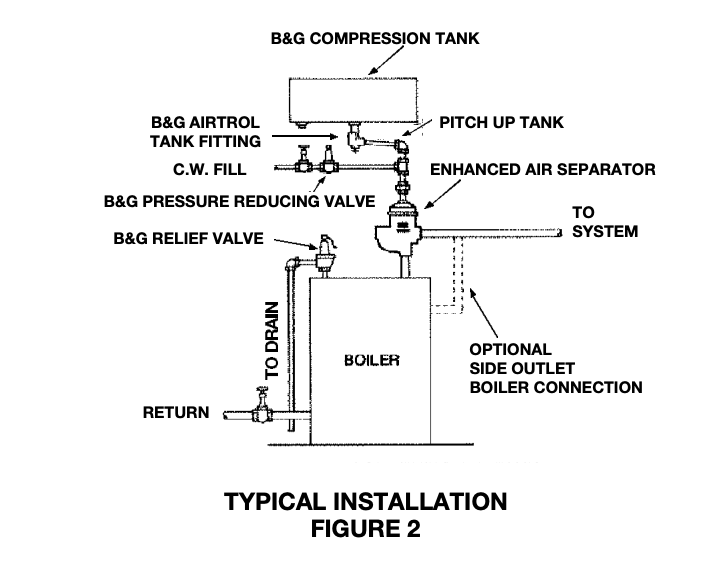 B&G COMPRESSION TANK

B&G AIRTROL TANK FITTING

PITCH UP TANK

C.W. FILL

ENHANCED AIR SEPARATOR

B&G PRESSURE REDUCING VALVE

TO SYSTEM

B&G RELIEF VALVE

TO DRAIN

BOILER

OPTIONAL SIDE OUTLET BOILER CONNECTION

RETURN

TYPICAL INSTALLATION
FIGURE 2