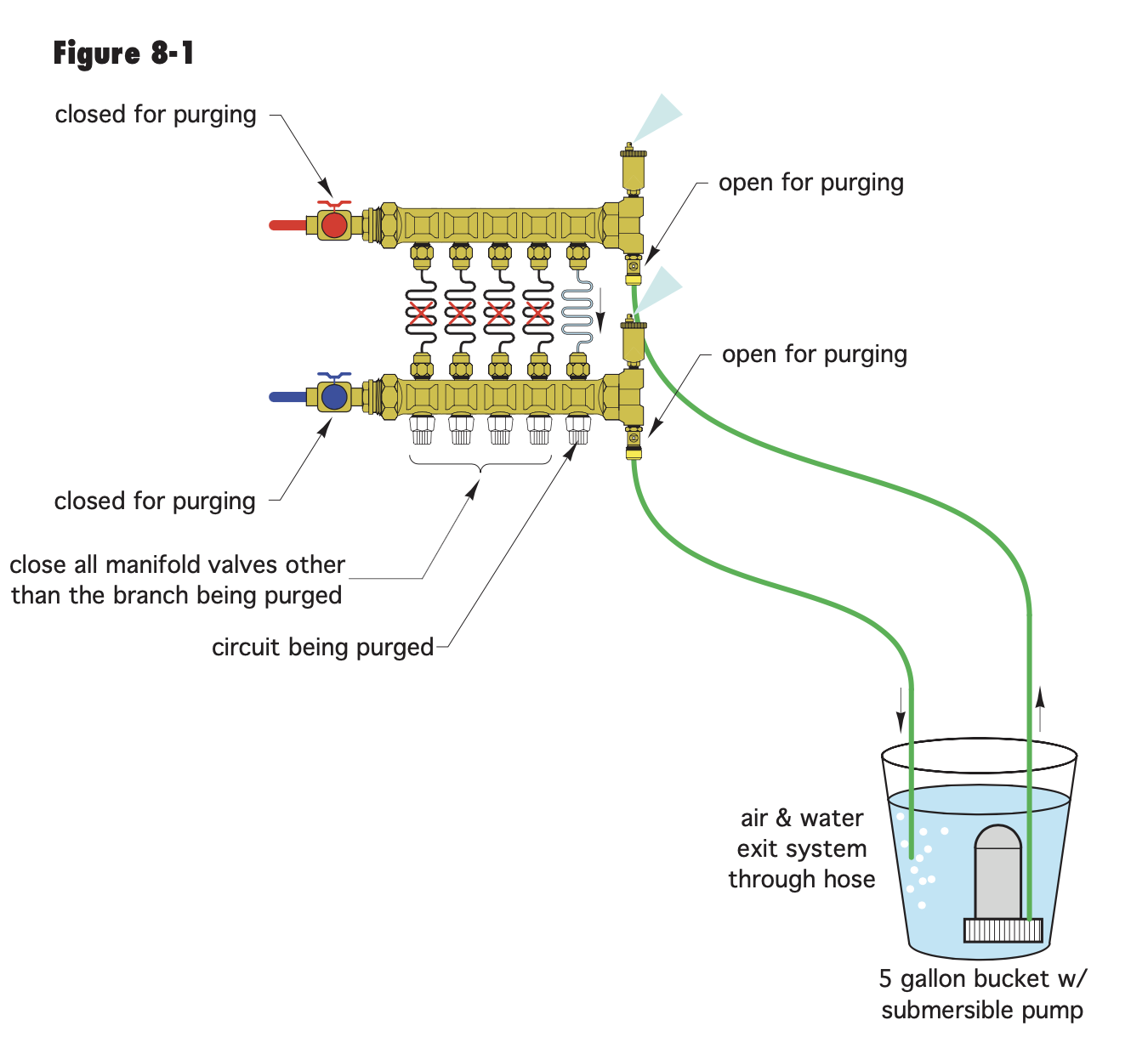 Figure 8-1

closed for purging

open for purging

open for purging

closed for purging

close all manifold valves other than the branch being purged

circuit being purged

air & water exit system through hose

5 gallon bucket w/ submersible pump