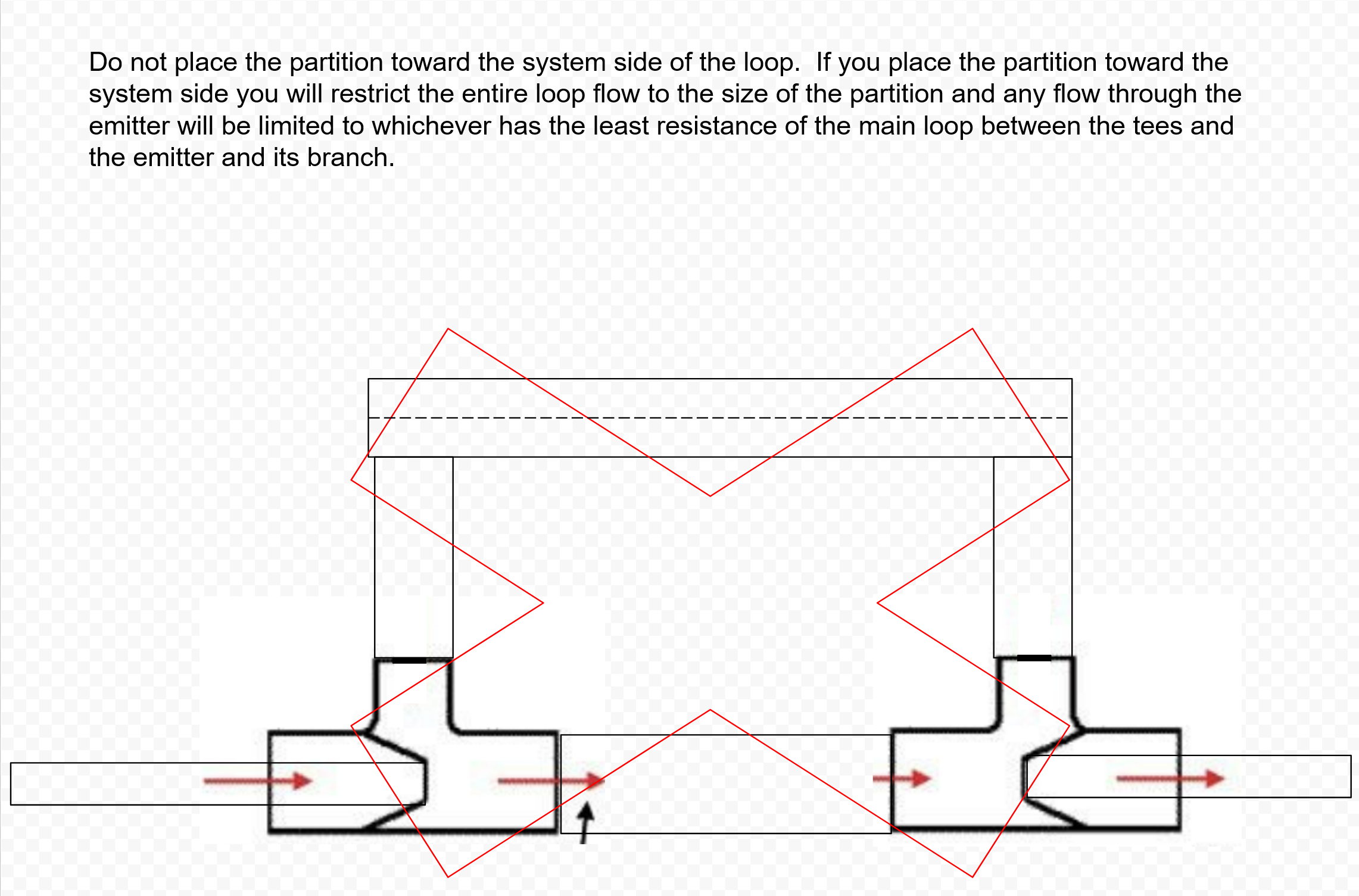 Do not place the partition toward the system side of the loop.  If you place the partition toward the system side you will restrict the entire loop flow to the size of the partition and any flow through the emitter will be limited to whichever has the least resistance of the main loop between the tees and the emitter and its branch.