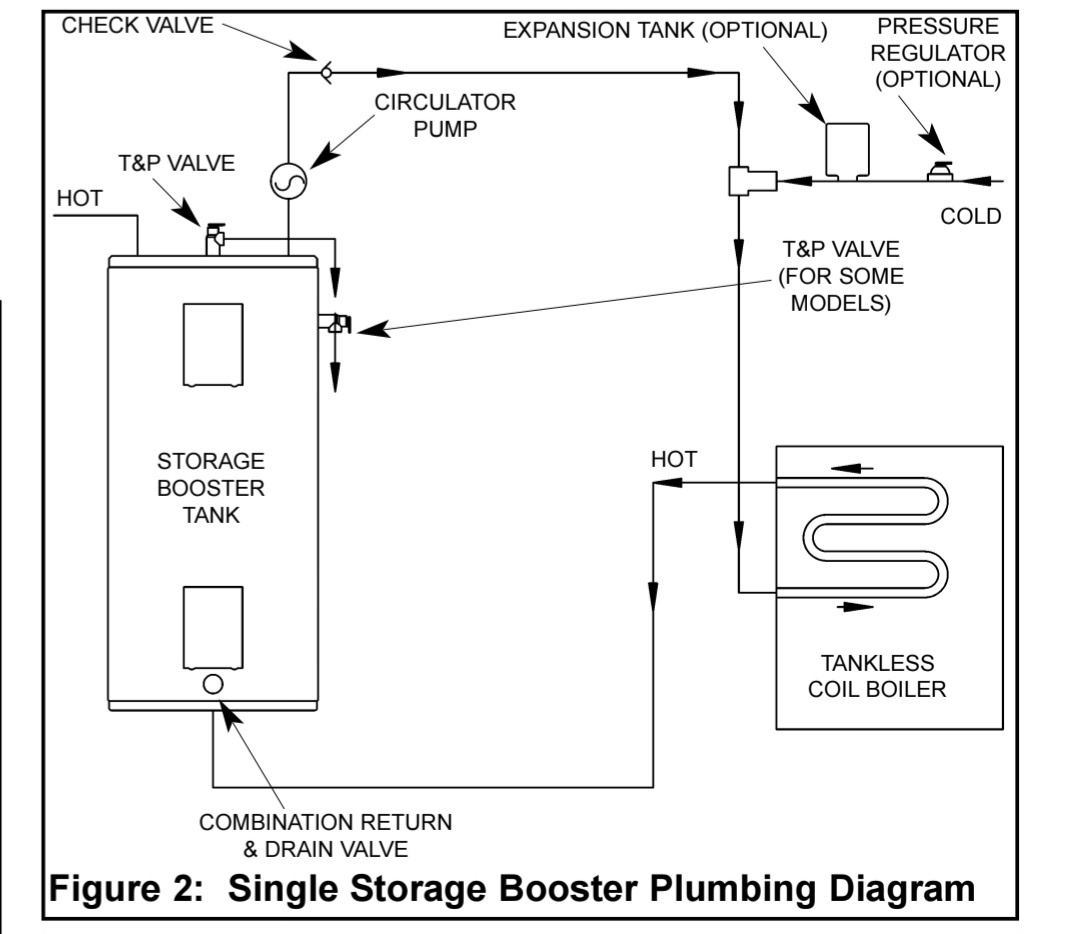 CHECK VALVE

EXPANSION TANK (OPTIONAL)

PRESSURE REGULATOR (OPTIONAL)

CIRCULATOR PUMP

T&P VALVE

HOT

COLD

T&P VALVE (FOR SOME MODELS)

STORAGE BOOSTER TANK

HOT

TANKLESS COIL BOILER

COMBINATION RETURN & DRAIN VALVE

Figure 2: Single Storage Booster Plumbing Diagram