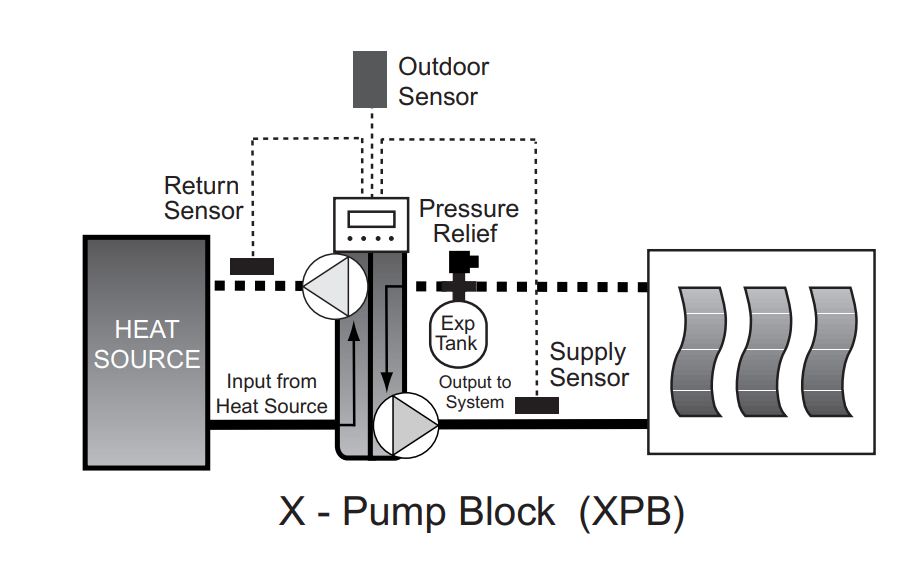 Outdoor Sensor

Return Sensor

Pressure Relief

HEAT SOURCE

Exp Tank

Input from Heat Source

Output to System

Supply Sensor

X - Pump Block (XPB)