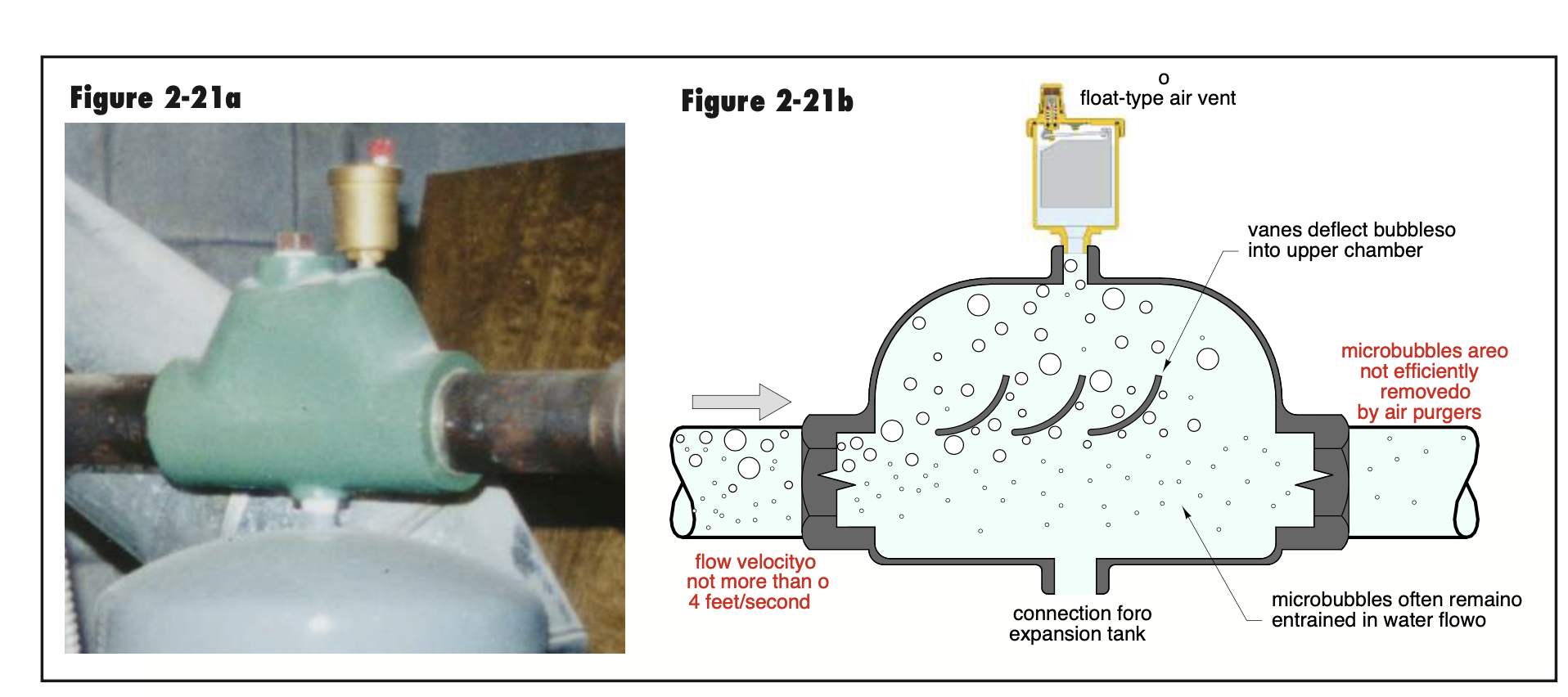 Figure 2-21a

Figure 2-21b

o
float-type air vent

vanes deflect bubbleso
into upper chamber

microbubbles areo
not efficiently
removedo
by air purgers

flow velocityo
not more than o
4 feet/second

connection foro
expansion tank

microbubbles often remaino
entrained in water flowo