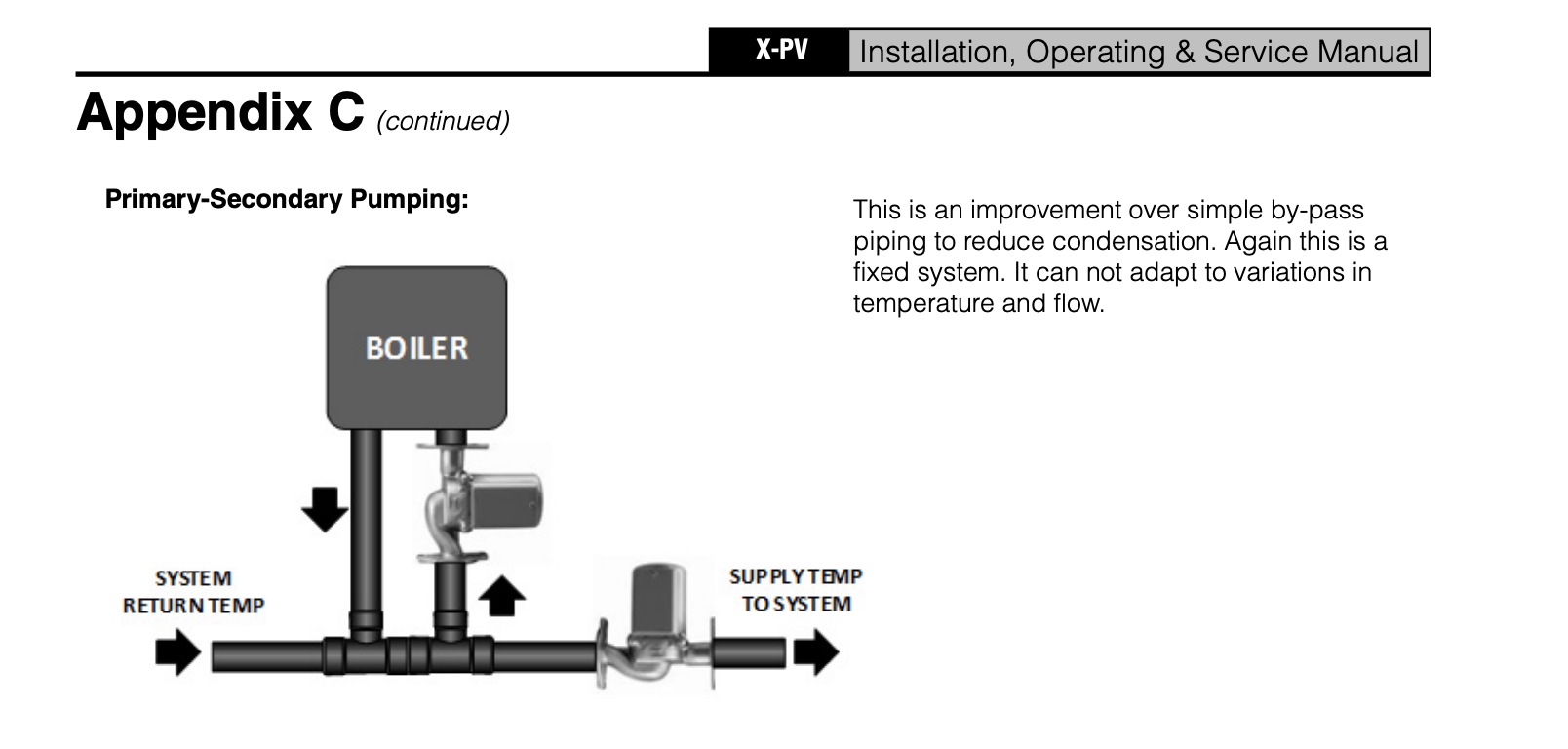 X-PV Installation, Operating & Service Manual

Appendix C (continued)

Primary-Secondary Pumping:

BOILER

SYSTEM RETURN TEMP

SUPPLY TEMP TO SYSTEM

This is an improvement over simple by-pass piping to reduce condensation. Again this is a fixed system. It can not adapt to variations in temperature and flow.