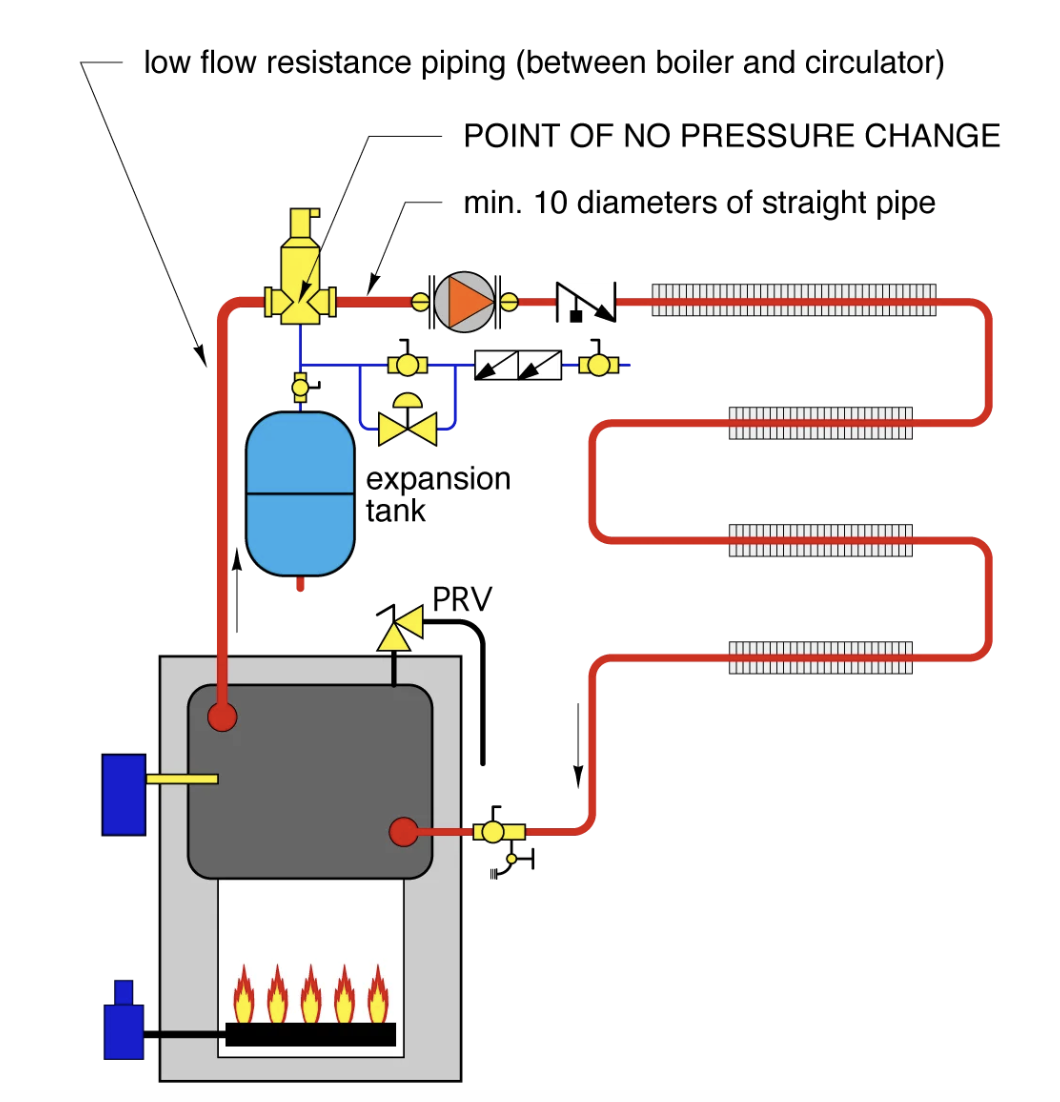 low flow resistance piping (between boiler and circulator)

POINT OF NO PRESSURE CHANGE

min. 10 diameters of straight pipe

expansion tank

PRV